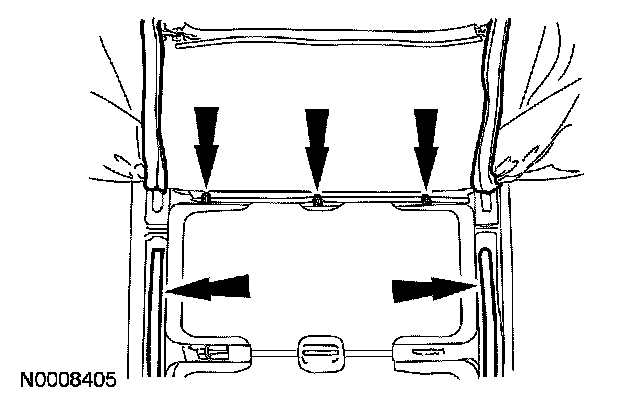 N0008405