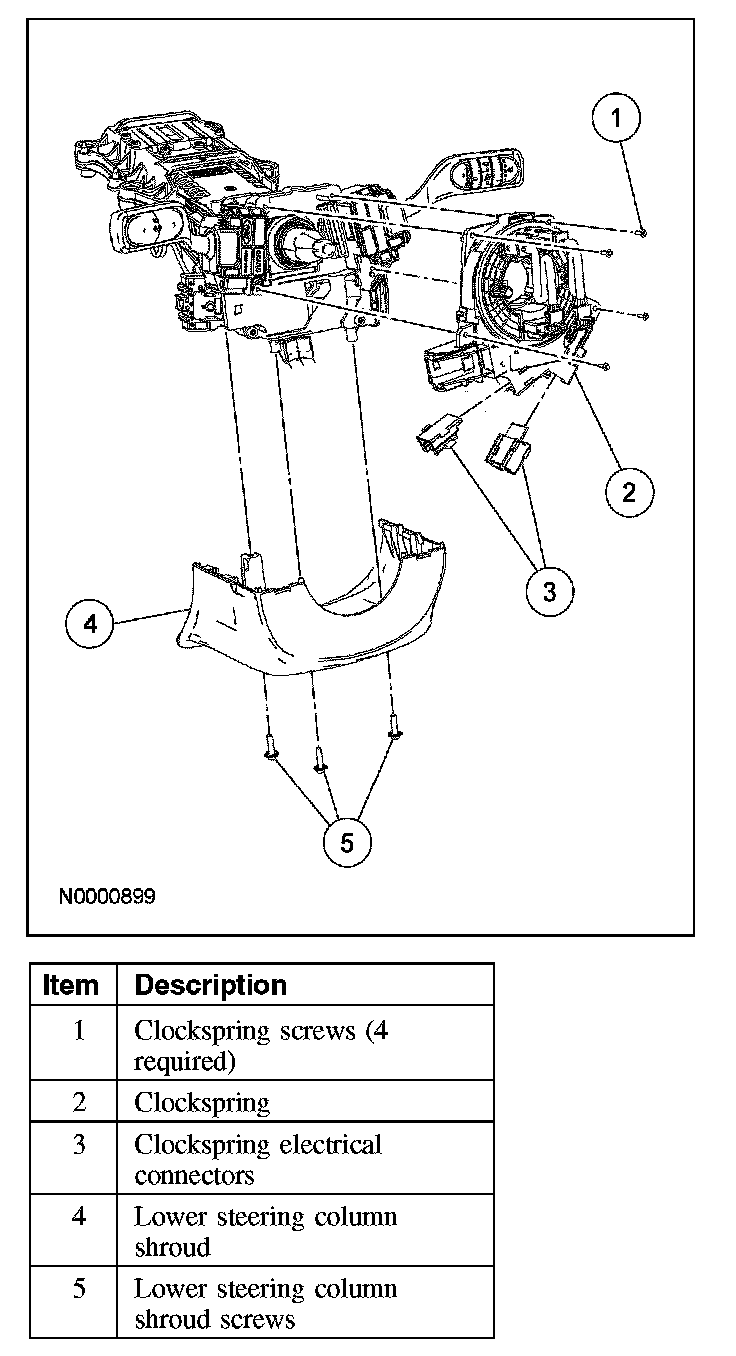 1

2

3

4

5

N0000899

| Item | Description |
|---|---|
| 1 | Clockspring screws (4 required) |
| 2 | Clockspring |
| 3 | Clockspring electrical connectors |
| 4 | Lower steering column shroud |
| 5 | Lower steering column shroud screws |