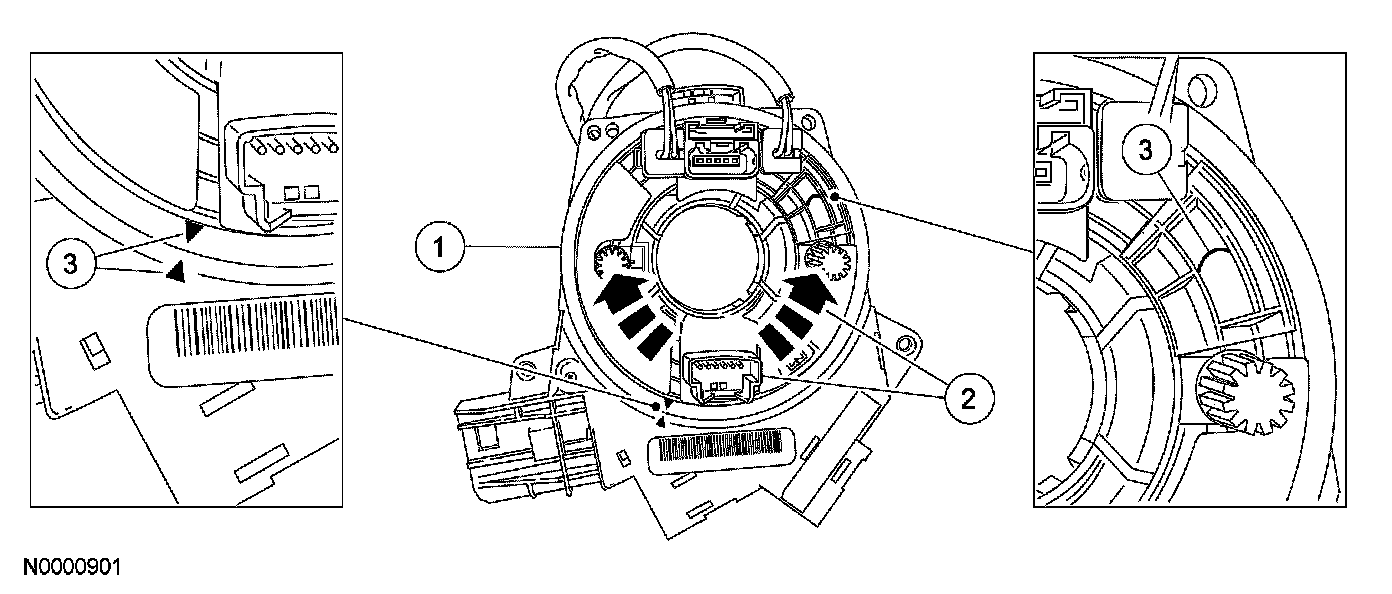 3

1

2

3

N0000901