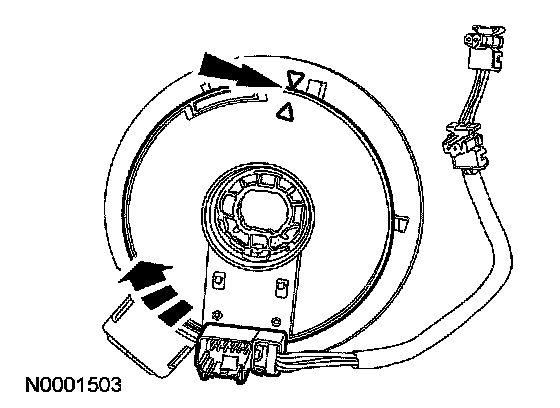 N0001503