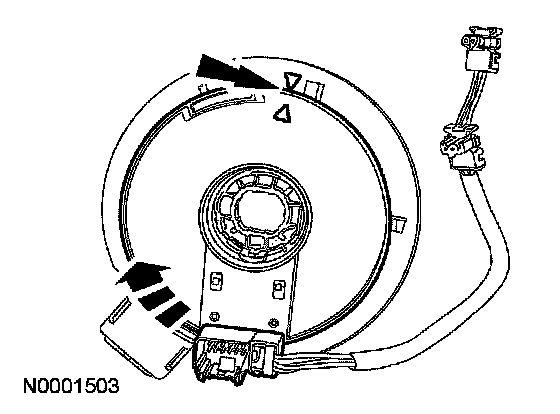 N0001503