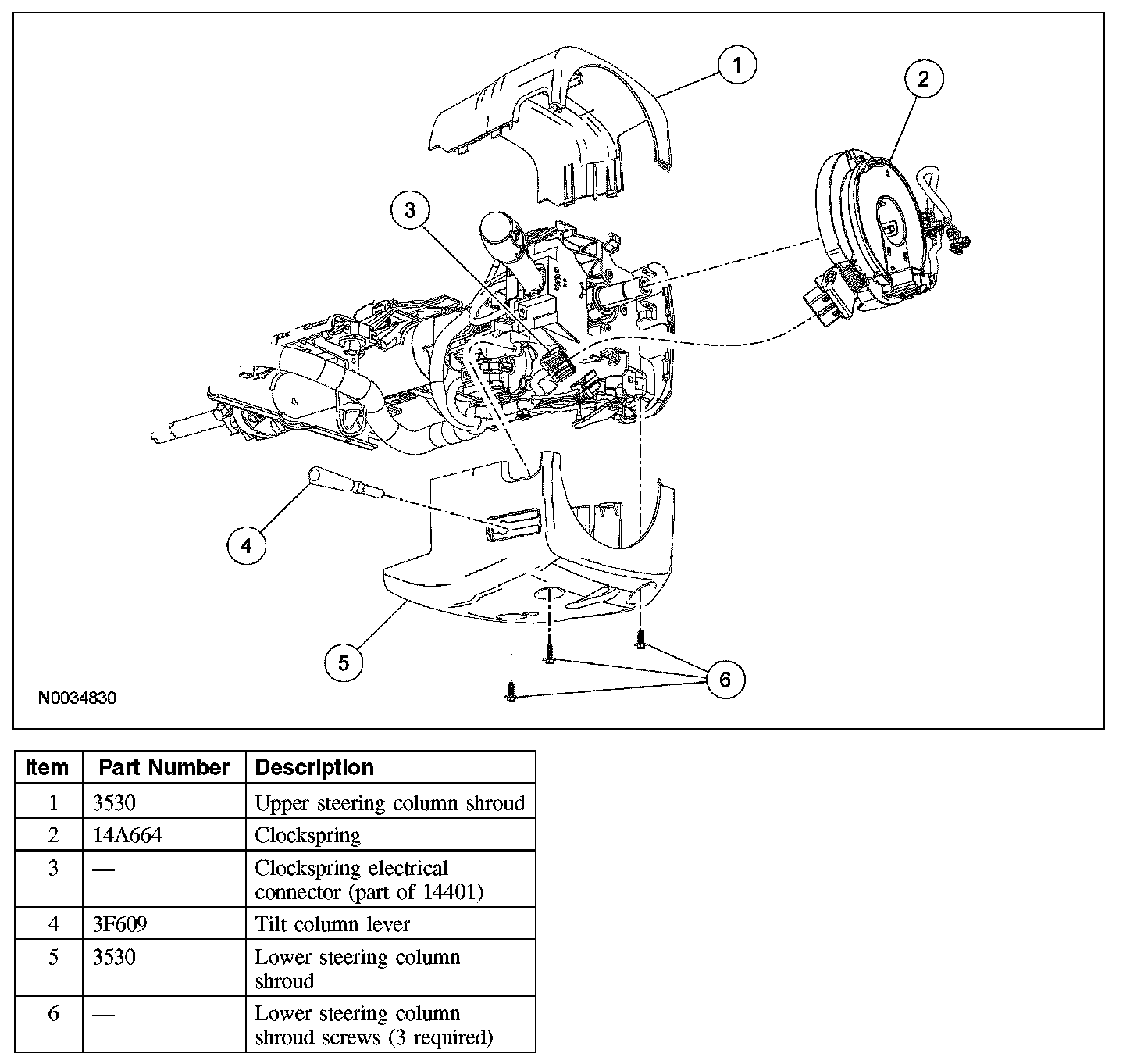 1
2
3
4
5
6
N0034830

| Item | Part Number | Description |
|---|---|---|
| 1 | 3530 | Upper steering column shroud |
| 2 | 14A664 | Clockspring |
| 3 | — | Clockspring electrical connector (part of 14401) |
| 4 | 3F609 | Tilt column lever |
| 5 | 3530 | Lower steering column shroud |
| 6 | — | Lower steering column shroud screws (3 required) |