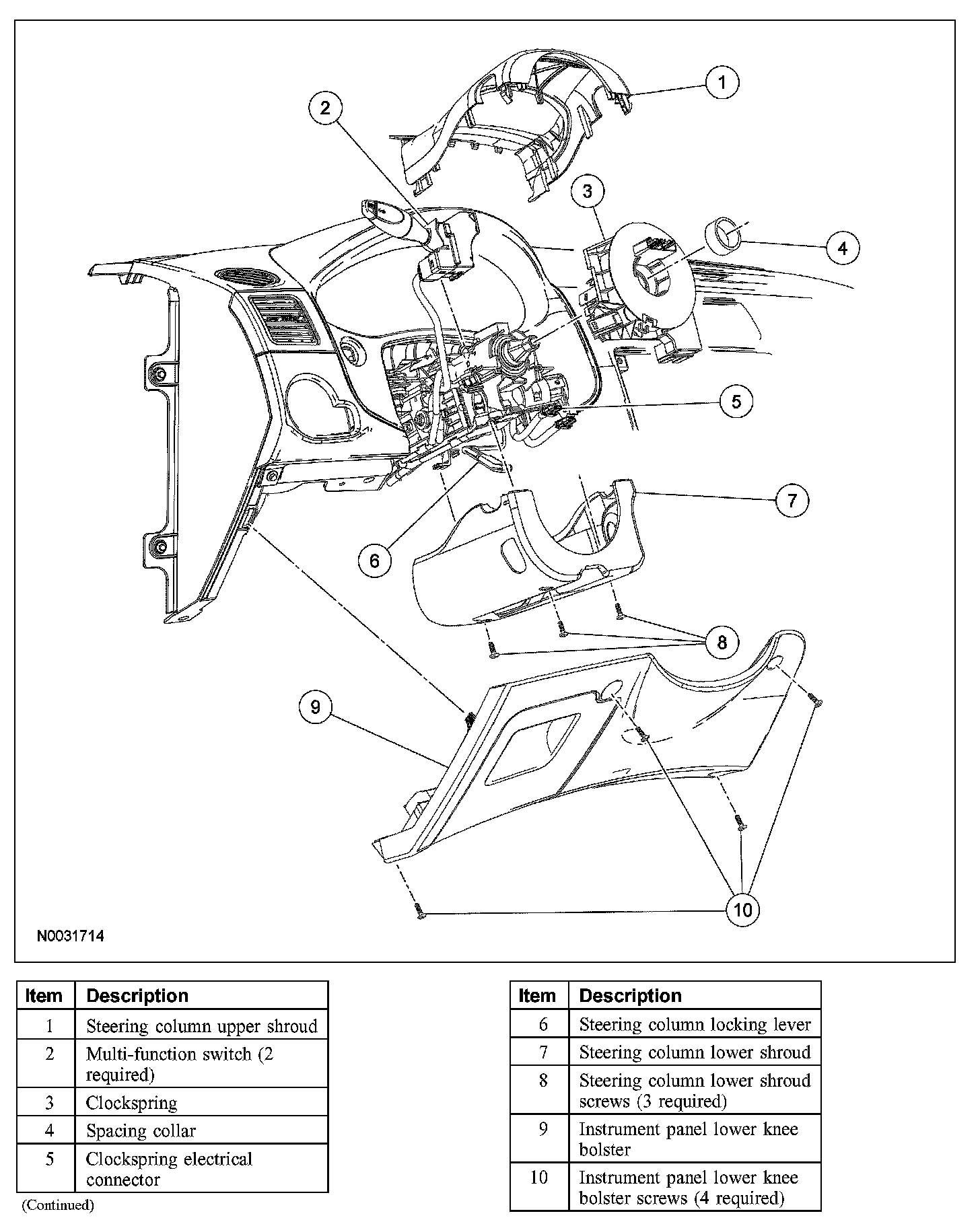 1
2
3
4
5
6
7
8
9
10

N0031714

| Item | Description |
|---|---|
| 1 | Steering column upper shroud |
| 2 | Multi-function switch (2 required) |
| 3 | Clockspring |
| 4 | Spacing collar |
| 5 | Clockspring electrical connector |

(Continued)

| Item | Description |
|---|---|
| 6 | Steering column locking lever |
| 7 | Steering column lower shroud |
| 8 | Steering column lower shroud screws (3 required) |
| 9 | Instrument panel lower knee bolster |
| 10 | Instrument panel lower knee bolster screws (4 required) |