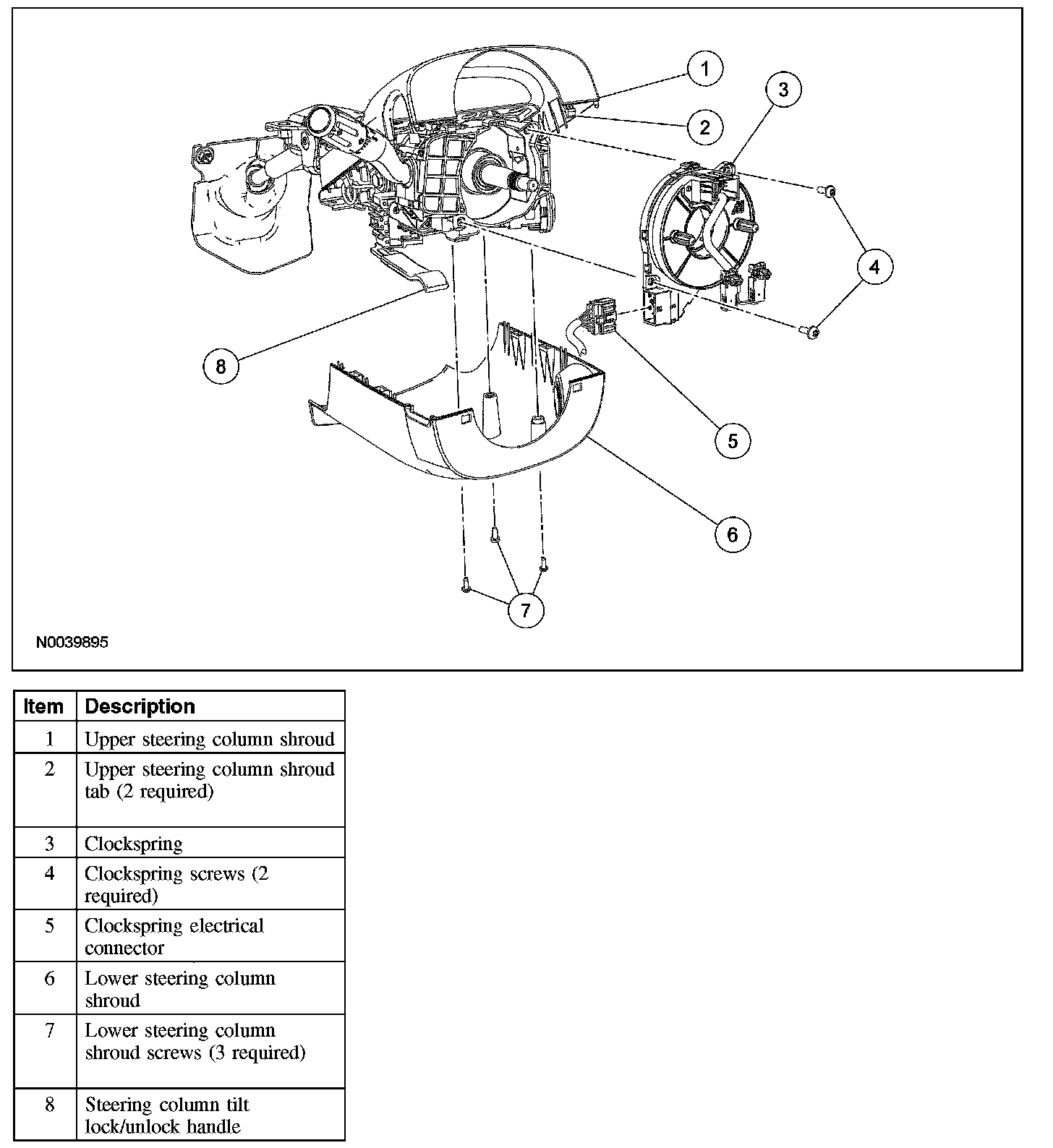 1
2
3
4
8
5
6
7
N0039895

| Item | Description |
|---|---|
| 1 | Upper steering column shroud |
| 2 | Upper steering column shroud tab (2 required) |
| 3 | Clockspring |
| 4 | Clockspring screws (2 required) |
| 5 | Clockspring electrical connector |
| 6 | Lower steering column shroud |
| 7 | Lower steering column shroud screws (3 required) |
| 8 | Steering column tilt lock/unlock handle |