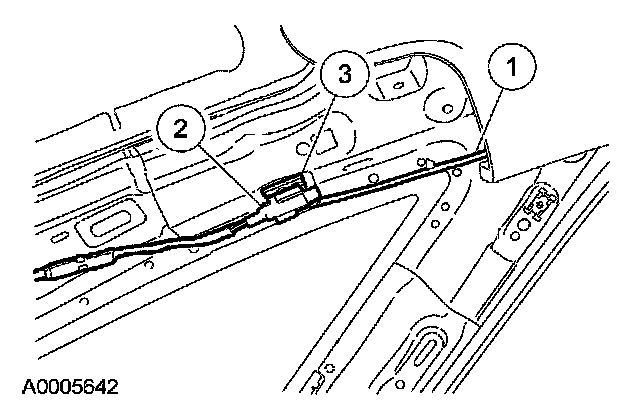 3
1
2
A0005642