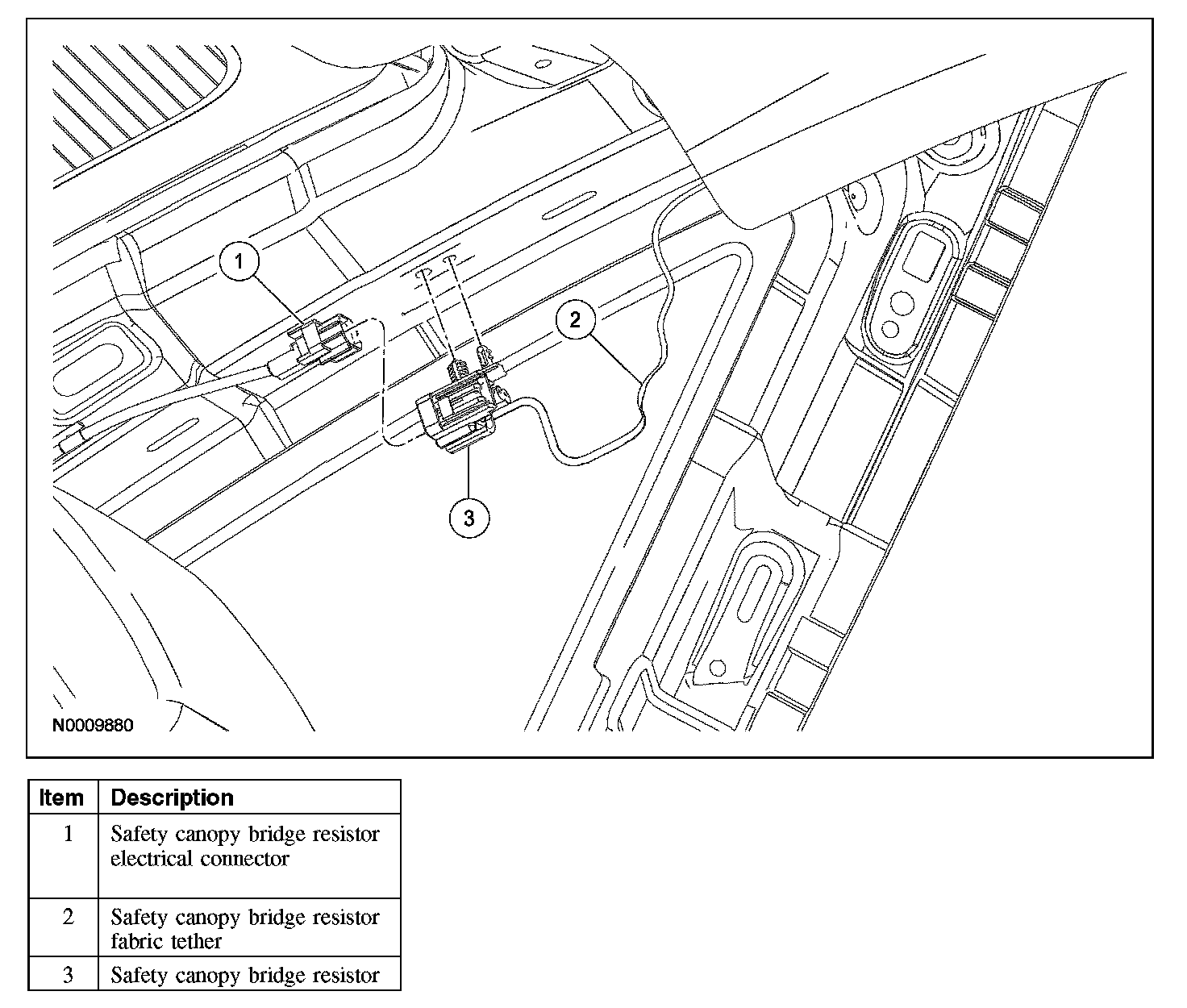 1

2

3

N0009880

| Item | Description |
|---|---|
| 1 | Safety canopy bridge resistor electrical connector |
| 2 | Safety canopy bridge resistor fabric tether |
| 3 | Safety canopy bridge resistor |