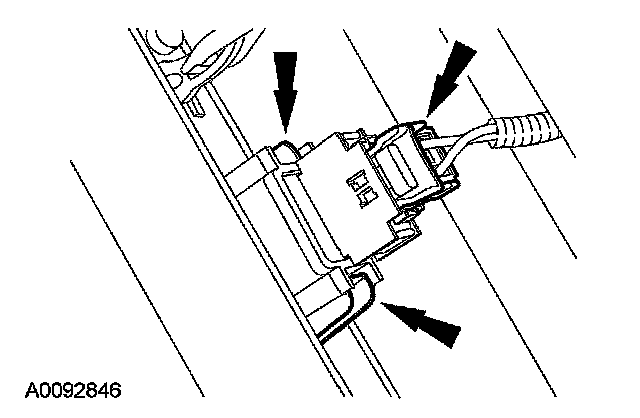 A0092846