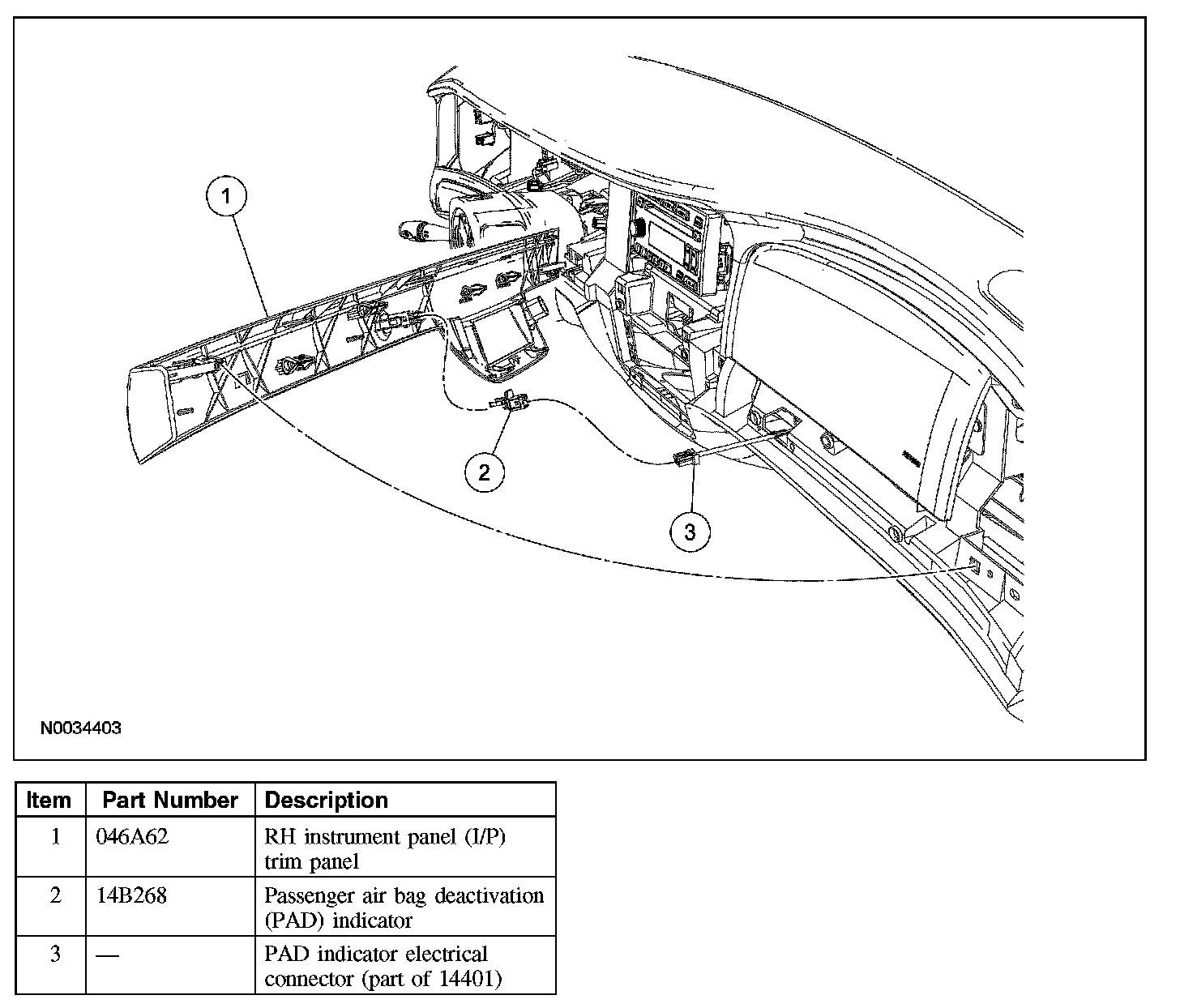 1

2

3

N0034403

| Item | Part Number | Description |
|---|---|---|
| 1 | 046A62 | RH instrument panel (I/P) trim panel |
| 2 | 14B268 | Passenger air bag deactivation (PAD) indicator |
| 3 | — | PAD indicator electrical connector (part of 14401) |