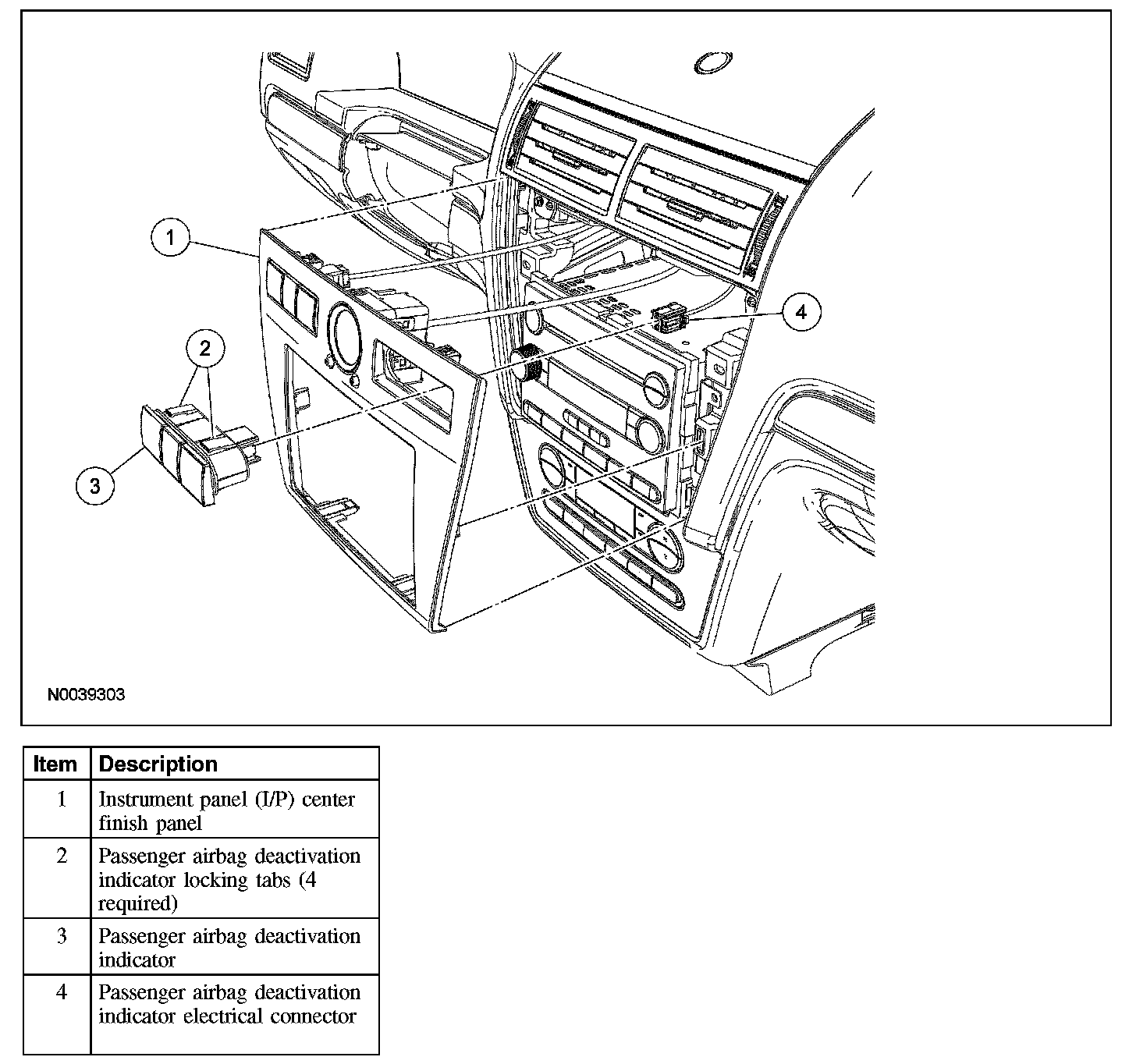 1

2

3

4

N0039303

| Item | Description |
|---|---|
| 1 | Instrument panel (I/P) center finish panel |
| 2 | Passenger airbag deactivation indicator locking tabs (4 required) |
| 3 | Passenger airbag deactivation indicator |
| 4 | Passenger airbag deactivation indicator electrical connector |