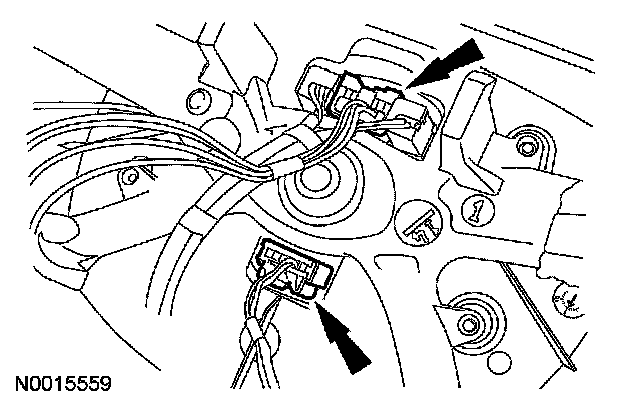 1

N0015559