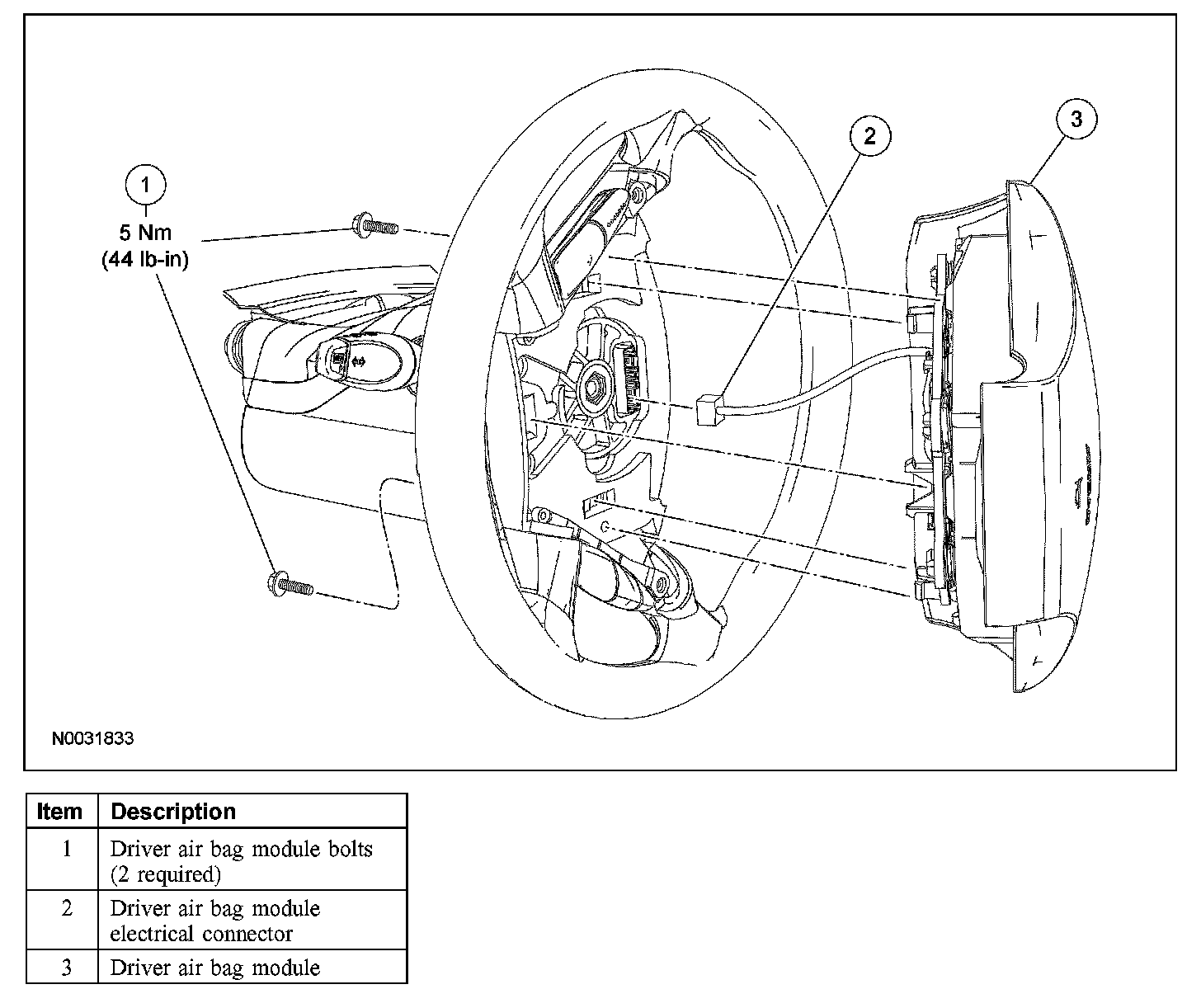 1
5 Nm
(44 lb-in)

2

3

N0031833

| Item | Description |
|---|---|
| 1 | Driver air bag module bolts (2 required) |
| 2 | Driver air bag module electrical connector |
| 3 | Driver air bag module |