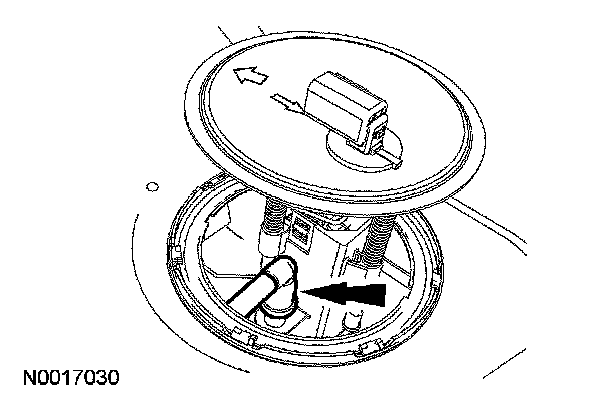 N0017030