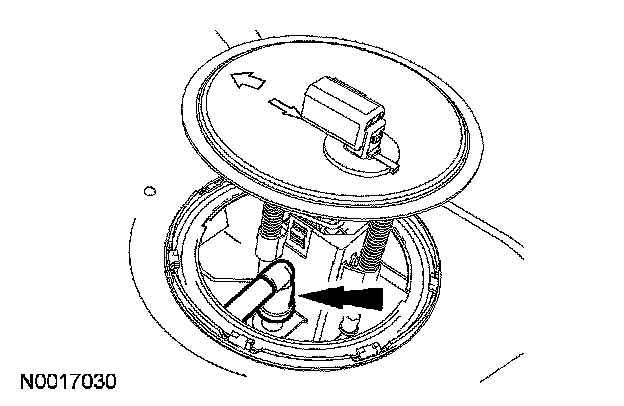 N0017030