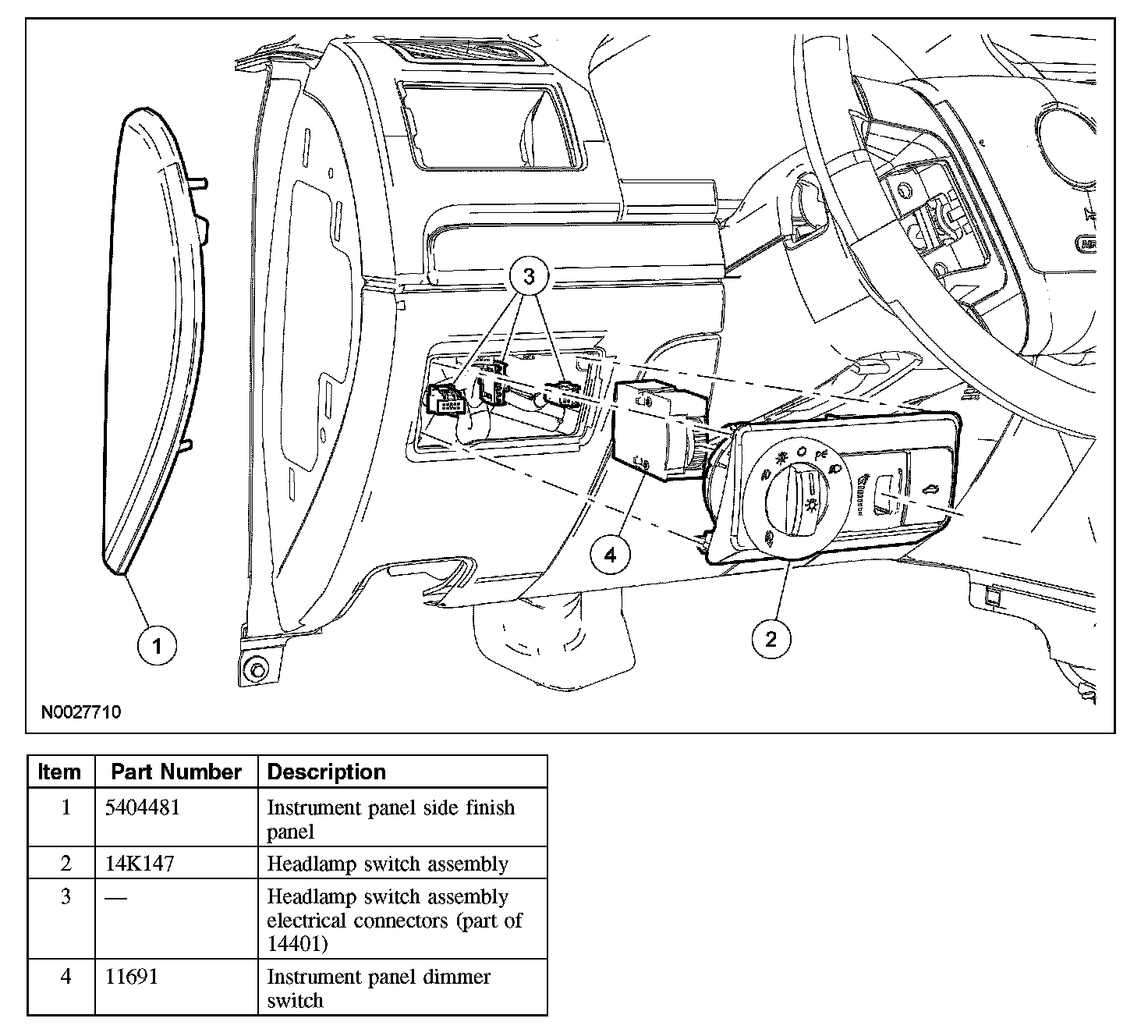 3

4

1

2

N0027710

| Item | Part Number | Description |
|---|---|---|
| 1 | 5404481 | Instrument panel side finish panel |
| 2 | 14K147 | Headlamp switch assembly |
| 3 | — | Headlamp switch assembly electrical connectors (part of 14401) |
| 4 | 11691 | Instrument panel dimmer switch |