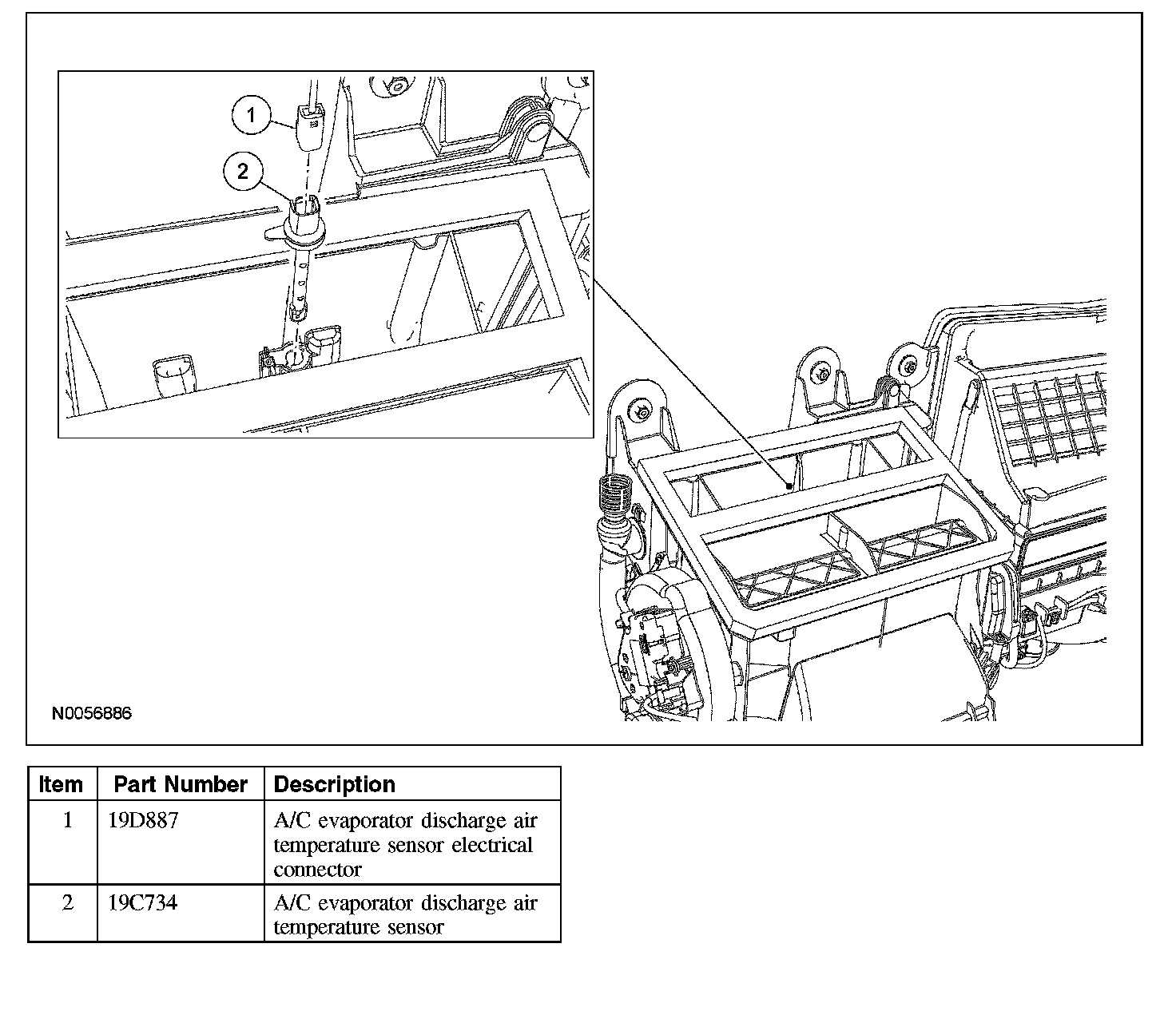 1
2
N0056886

| Item | Part Number | Description |
|---|---|---|
| 1 | 19D887 | A/C evaporator discharge air temperature sensor electrical connector |
| 2 | 19C734 | A/C evaporator discharge air temperature sensor |