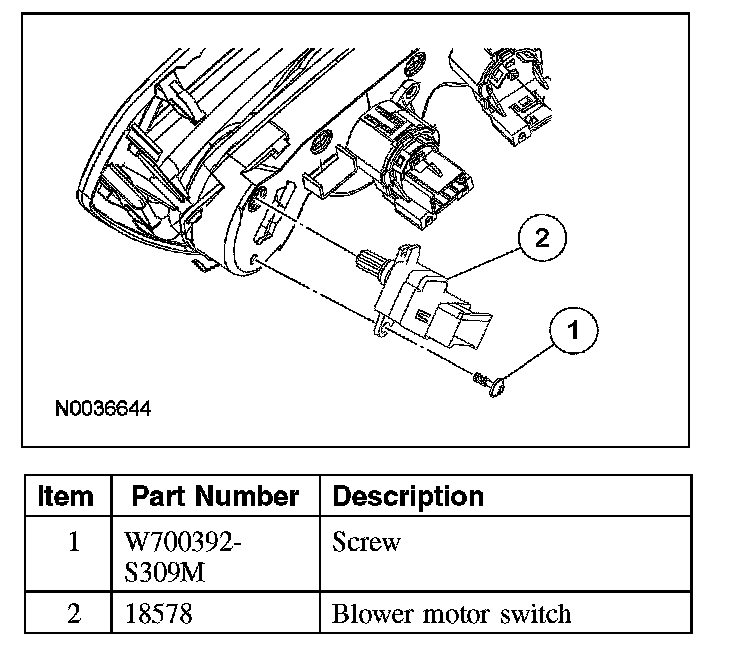 2

1

N0036644

| Item | Part Number | Description |
|---|---|---|
| 1 | W700392-S309M | Screw |
| 2 | 18578 | Blower motor switch |