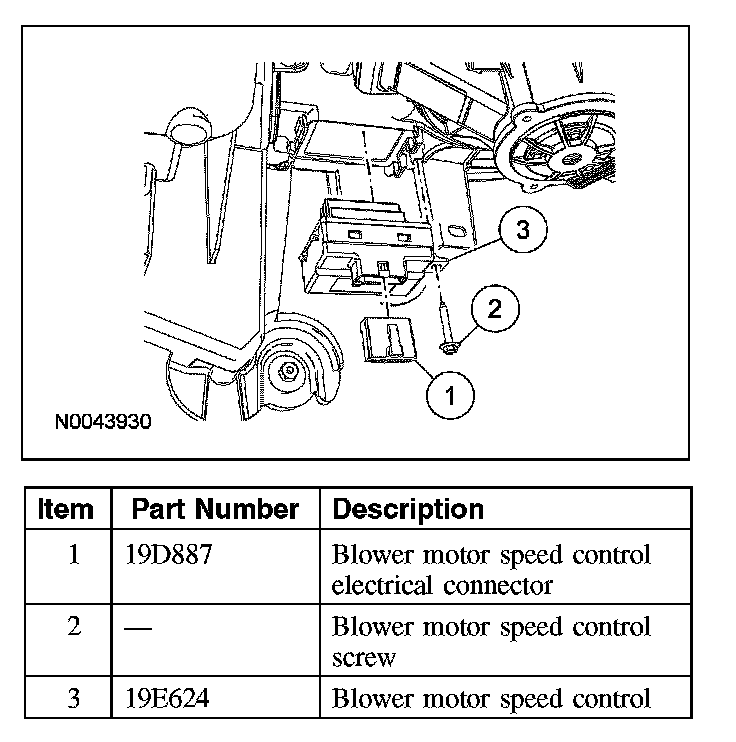 3
2
1
N0043930

| Item | Part Number | Description |
|---|---|---|
| 1 | 19D887 | Blower motor speed control electrical connector |
| 2 | — | Blower motor speed control screw |
| 3 | 19E624 | Blower motor speed control |