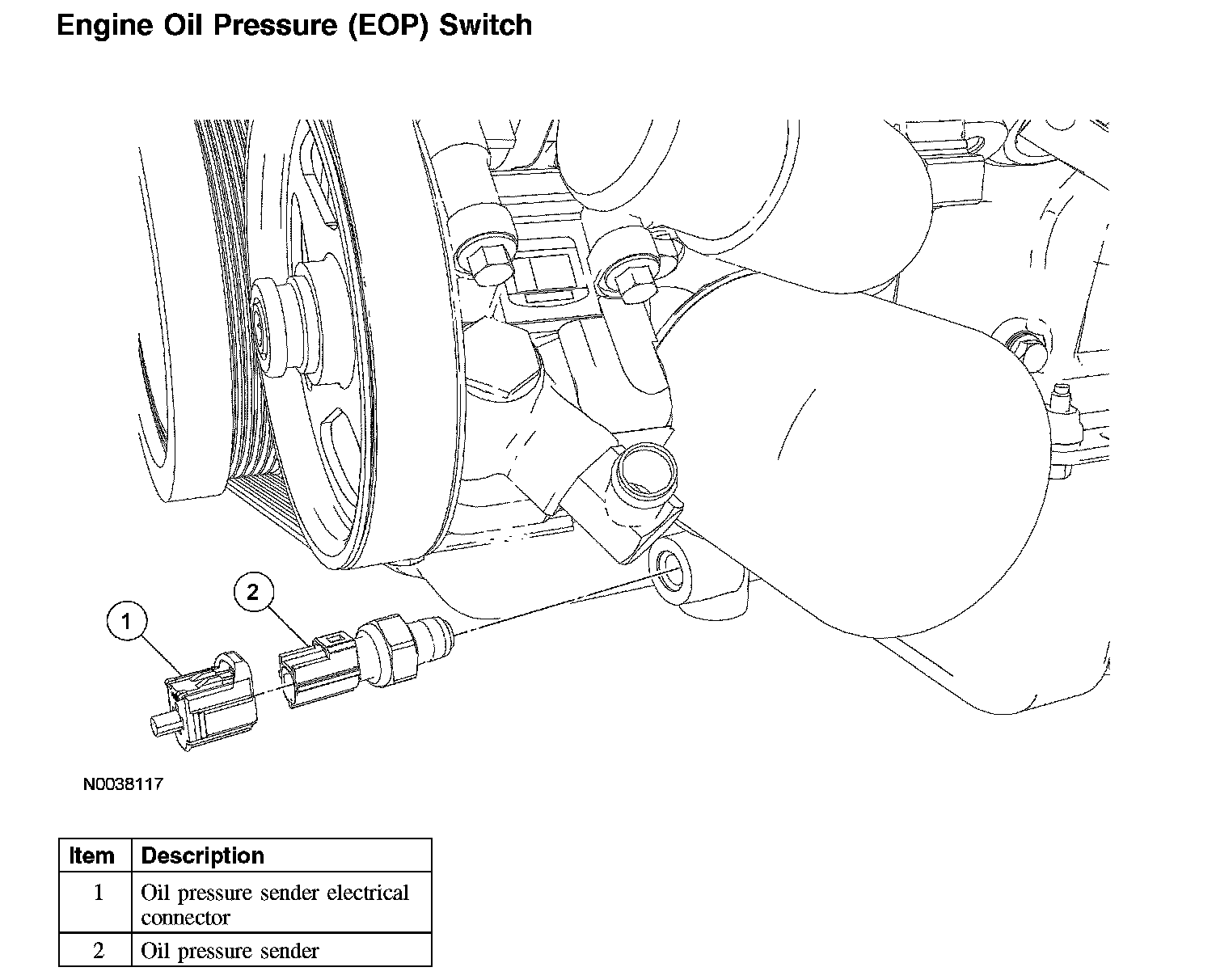 Engine Oil Pressure (EOP) Switch

2

1

N0038117

| Item | Description |
|---|---|
| 1 | Oil pressure sender electrical connector |
| 2 | Oil pressure sender |