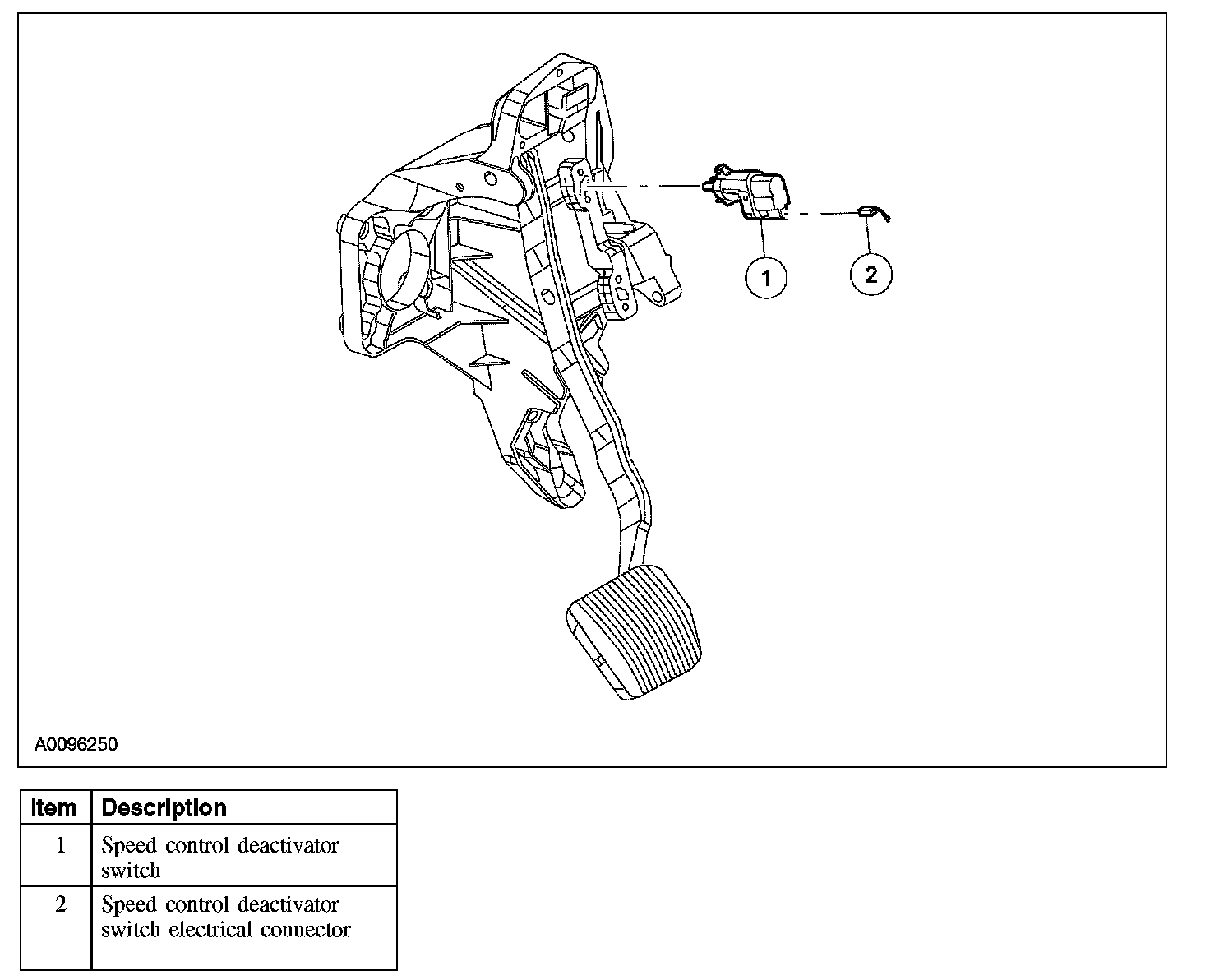 1

2

A0096250

| Item | Description |
|---|---|
| 1 | Speed control deactivator switch |
| 2 | Speed control deactivator switch electrical connector |