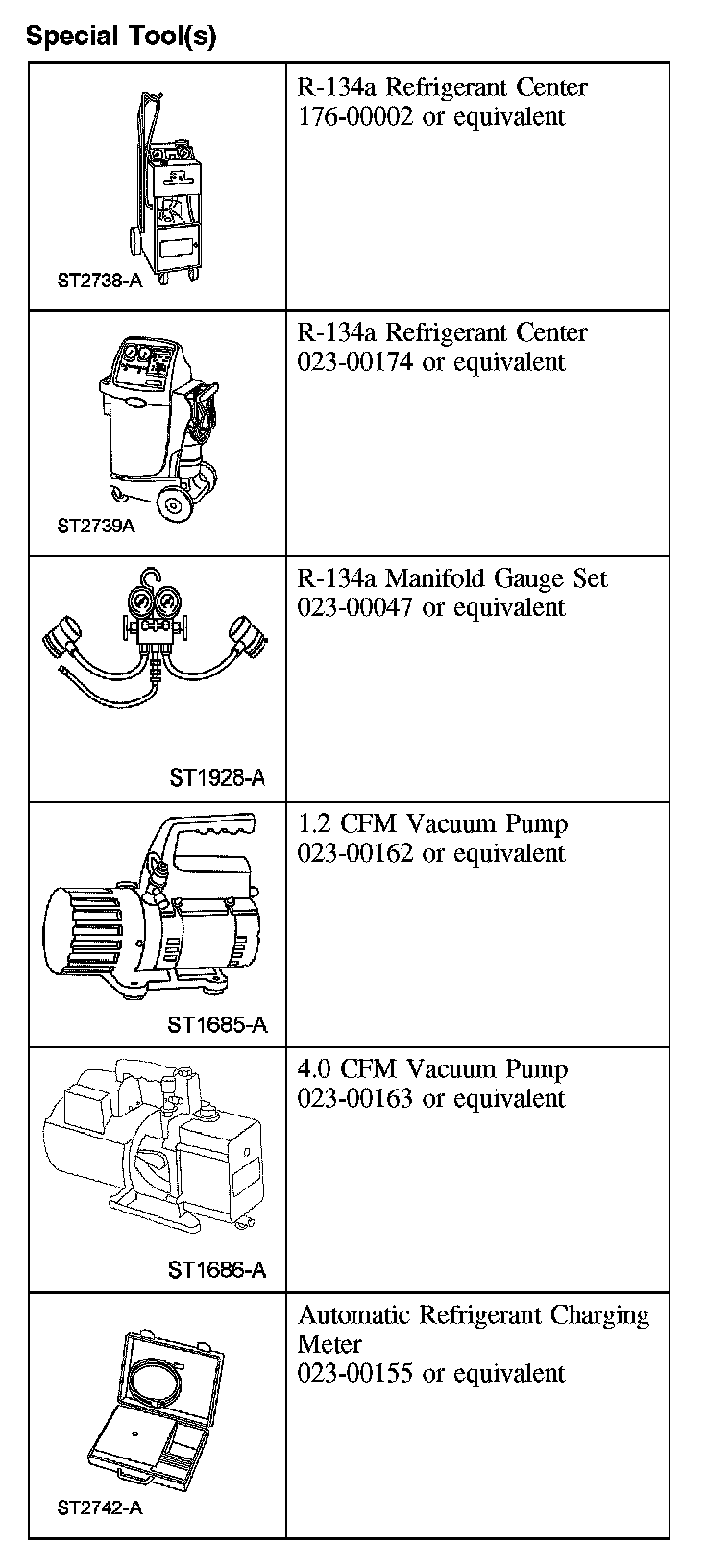 Special Tool(s)

| | |
|---|---|
| ST2738-A | R-134a Refrigerant Center 176-00002 or equivalent |
| ST2739A | R-134a Refrigerant Center 023-00174 or equivalent |
| ST1928-A | R-134a Manifold Gauge Set 023-00047 or equivalent |
| ST1685-A | 1.2 CFM Vacuum Pump 023-00162 or equivalent |
| ST1686-A | 4.0 CFM Vacuum Pump 023-00163 or equivalent |
| ST2742-A | Automatic Refrigerant Charging Meter 023-00155 or equivalent |