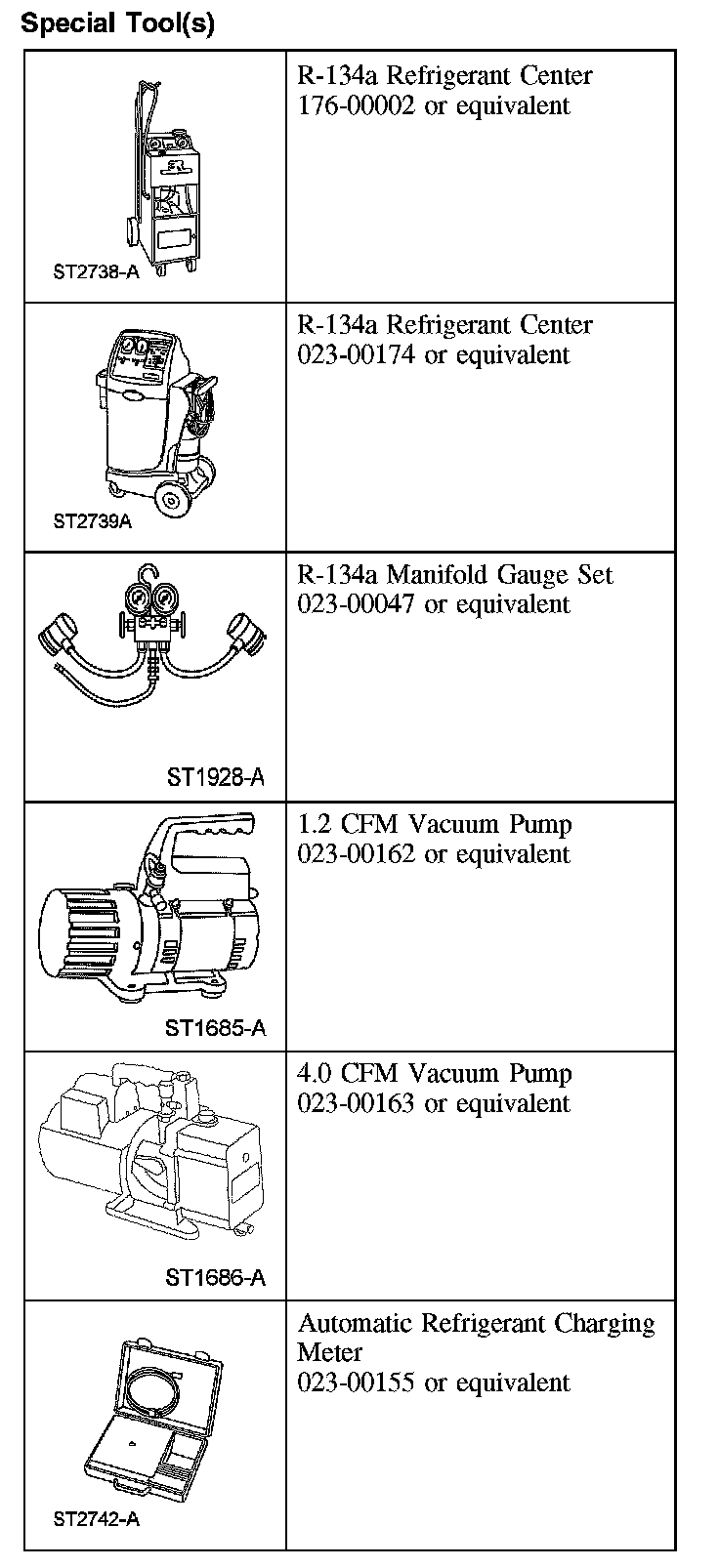 Special Tool(s)

| | |
|---|---|
| ST2738-A | R-134a Refrigerant Center 176-00002 or equivalent |
| ST2739A | R-134a Refrigerant Center 023-00174 or equivalent |
| ST1928-A | R-134a Manifold Gauge Set 023-00047 or equivalent |
| ST1685-A | 1.2 CFM Vacuum Pump 023-00162 or equivalent |
| ST1686-A | 4.0 CFM Vacuum Pump 023-00163 or equivalent |
| ST2742-A | Automatic Refrigerant Charging Meter 023-00155 or equivalent |