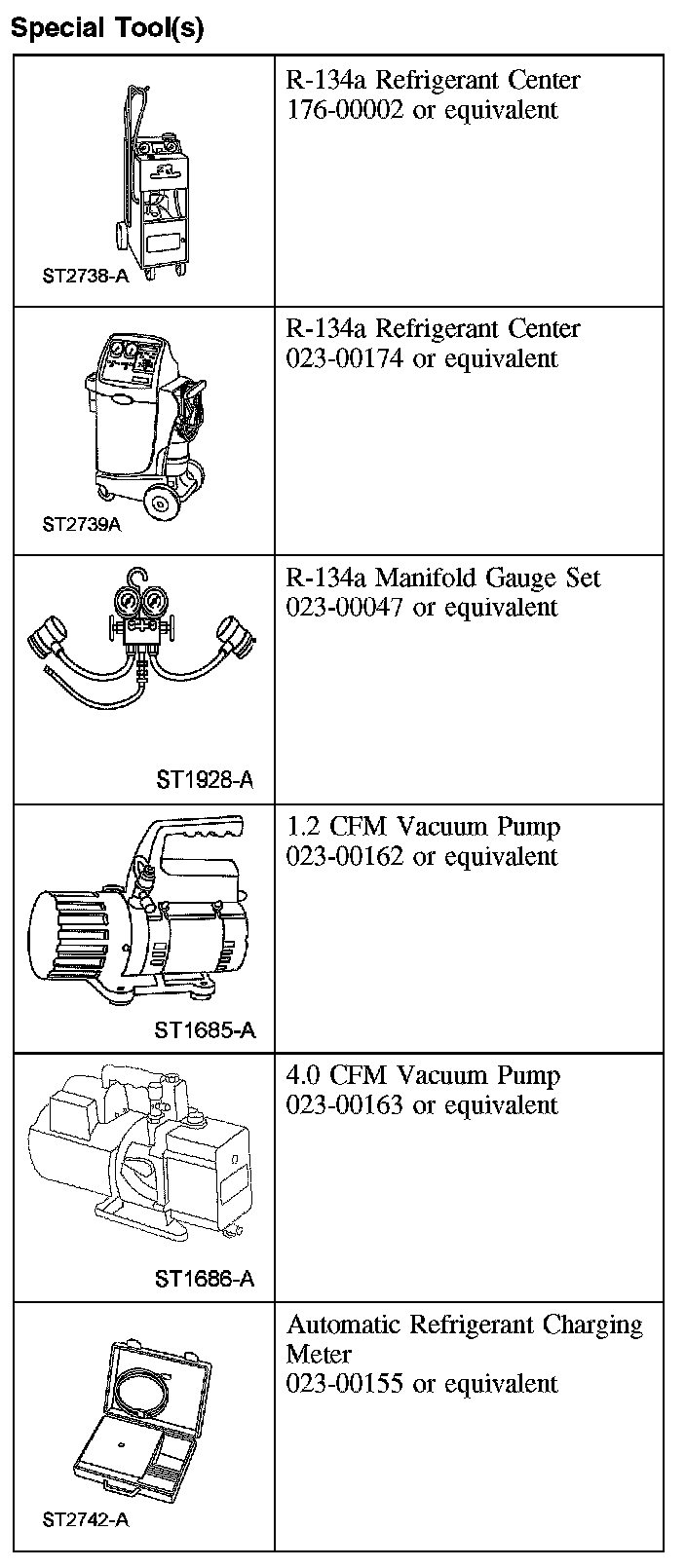 Special Tool(s)

| | |
|---|---|
| ST2738-A | R-134a Refrigerant Center 176-00002 or equivalent |
| ST2739A | R-134a Refrigerant Center 023-00174 or equivalent |
| ST1928-A | R-134a Manifold Gauge Set 023-00047 or equivalent |
| ST1685-A | 1.2 CFM Vacuum Pump 023-00162 or equivalent |
| ST1686-A | 4.0 CFM Vacuum Pump 023-00163 or equivalent |
| ST2742-A | Automatic Refrigerant Charging Meter 023-00155 or equivalent |