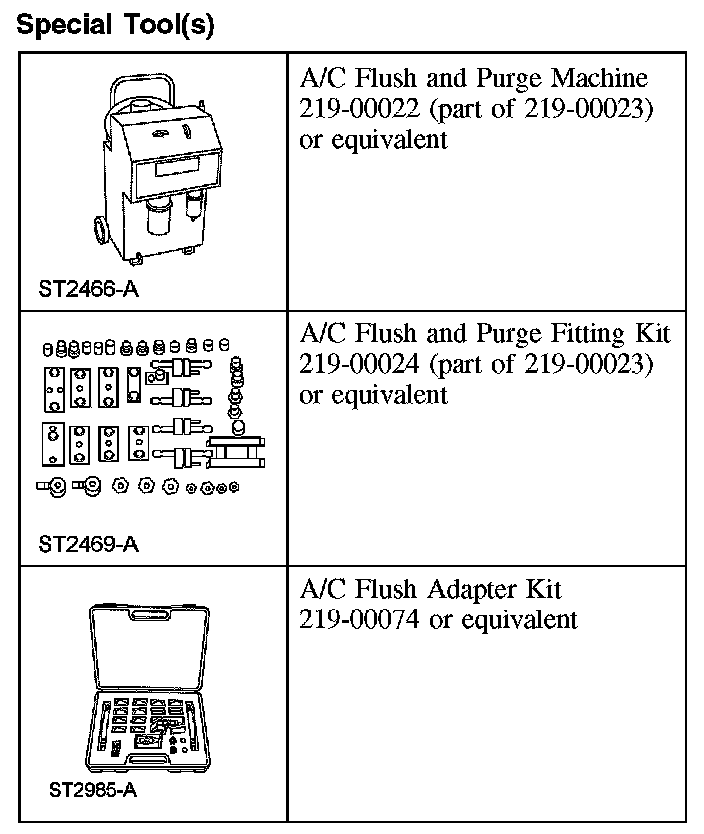 Special Tool(s)

|  |  |
|---|---|
| ST2466-A | A/C Flush and Purge Machine 219-00022 (part of 219-00023) or equivalent |
| ST2469-A | A/C Flush and Purge Fitting Kit 219-00024 (part of 219-00023) or equivalent |
| ST2985-A | A/C Flush Adapter Kit 219-00074 or equivalent |