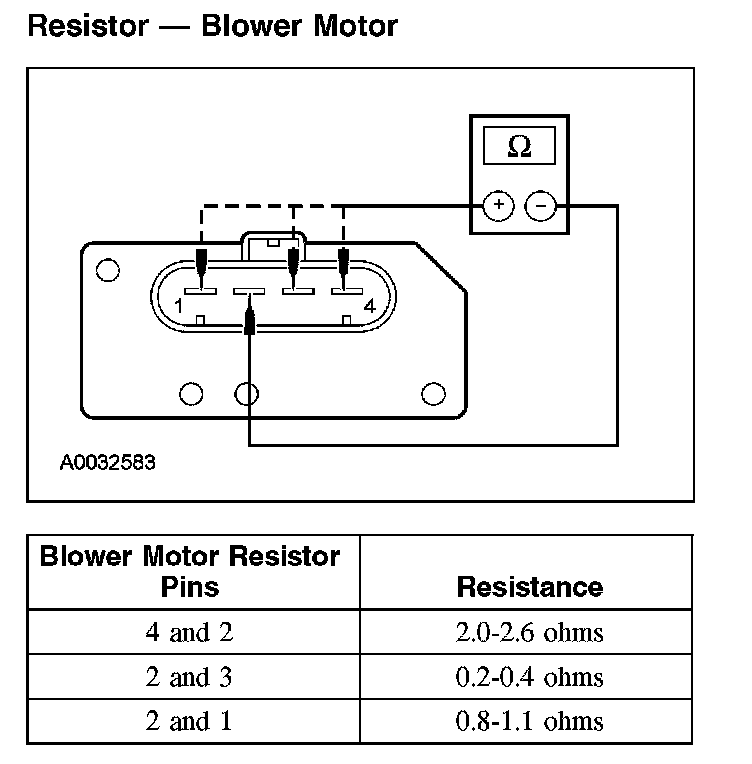 Resistor — Blower Motor

Ω

+

−

1

4

A0032583

| Blower Motor Resistor Pins | Resistance |
|---|---|
| 4 and 2 | 2.0-2.6 ohms |
| 2 and 3 | 0.2-0.4 ohms |
| 2 and 1 | 0.8-1.1 ohms |