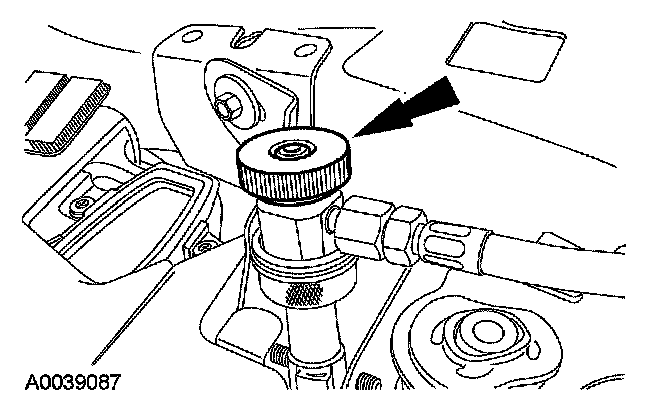 A0039087