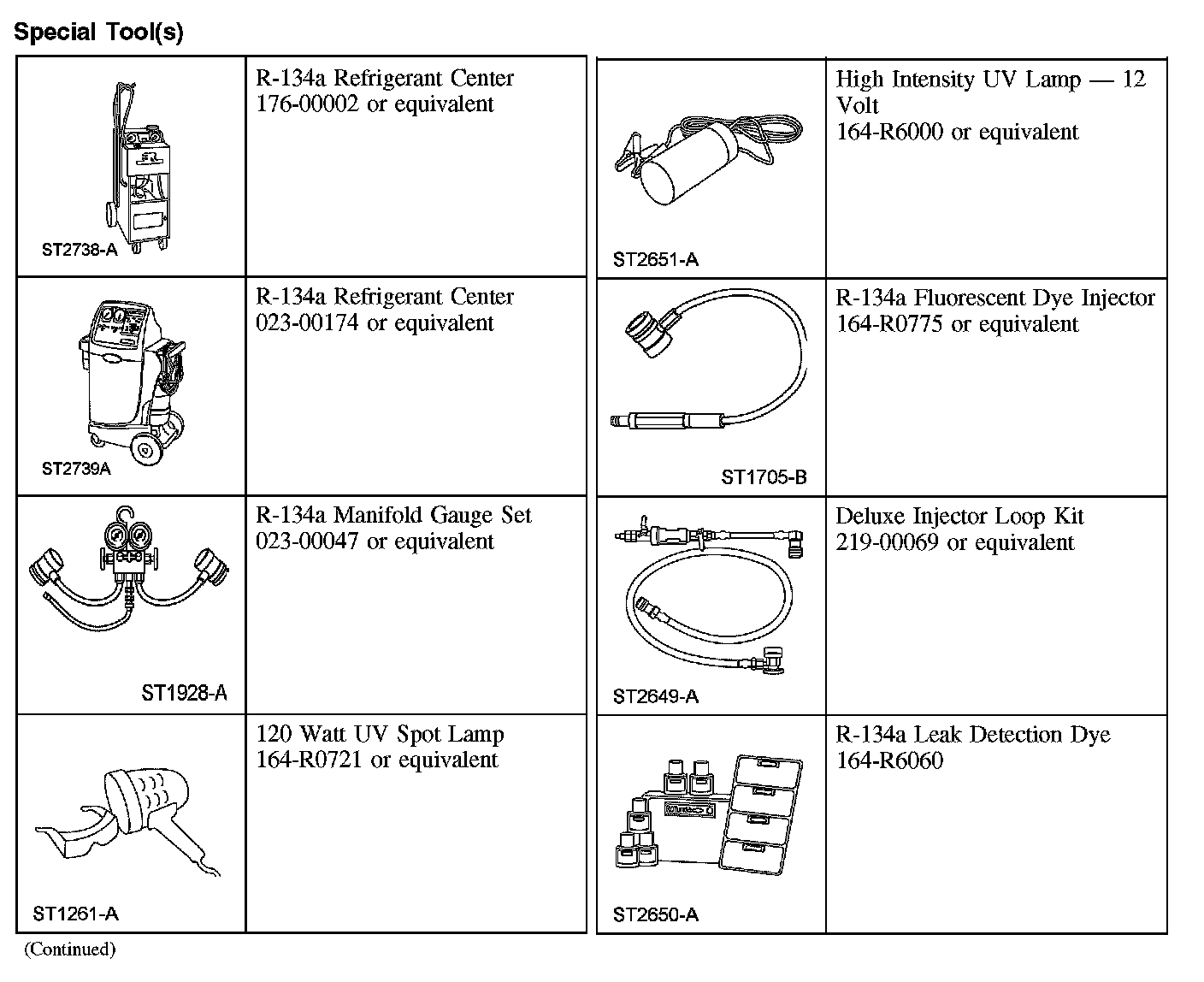 Special Tool(s)

| | |
|---|---|
| ST2738-A | R-134a Refrigerant Center 176-00002 or equivalent |
| ST2739A | R-134a Refrigerant Center 023-00174 or equivalent |
| ST1928-A | R-134a Manifold Gauge Set 023-00047 or equivalent |
| ST1261-A | 120 Watt UV Spot Lamp 164-R0721 or equivalent |

(Continued)

| | |
|---|---|
| ST2651-A | High Intensity UV Lamp — 12 Volt 164-R6000 or equivalent |
| ST1705-B | R-134a Fluorescent Dye Injector 164-R0775 or equivalent |
| ST2649-A | Deluxe Injector Loop Kit 219-00069 or equivalent |
| ST2650-A | R-134a Leak Detection Dye 164-R6060 |