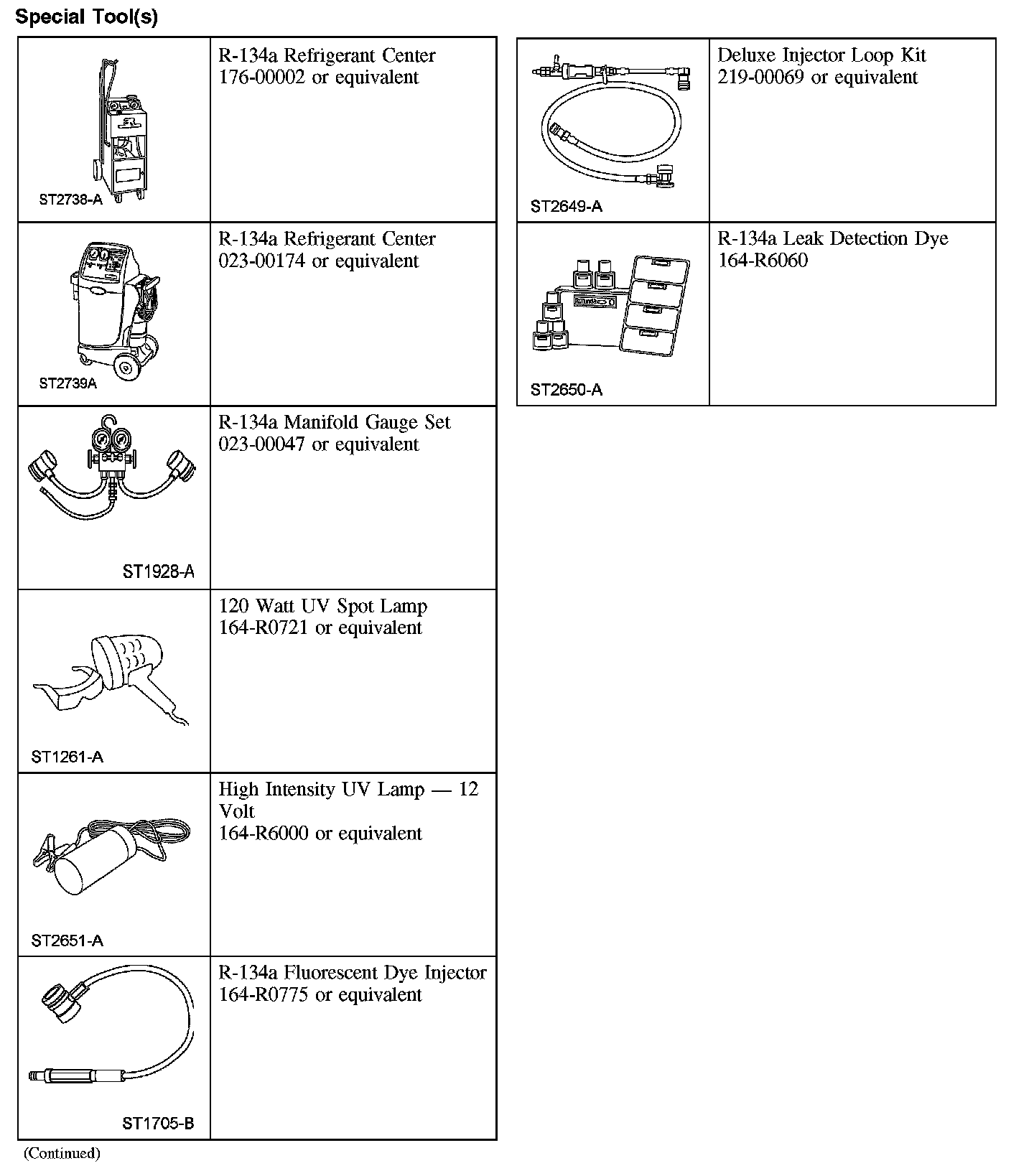 Special Tool(s)

| | |
|---|---|
| ST2738-A | R-134a Refrigerant Center 176-00002 or equivalent |
| ST2739A | R-134a Refrigerant Center 023-00174 or equivalent |
| ST1928-A | R-134a Manifold Gauge Set 023-00047 or equivalent |
| ST1261-A | 120 Watt UV Spot Lamp 164-R0721 or equivalent |
| ST2651-A | High Intensity UV Lamp — 12 Volt 164-R6000 or equivalent |
| ST1705-B | R-134a Fluorescent Dye Injector 164-R0775 or equivalent |

(Continued)

| | |
|---|---|
| ST2649-A | Deluxe Injector Loop Kit 219-00069 or equivalent |
| ST2650-A | R-134a Leak Detection Dye 164-R6060 |