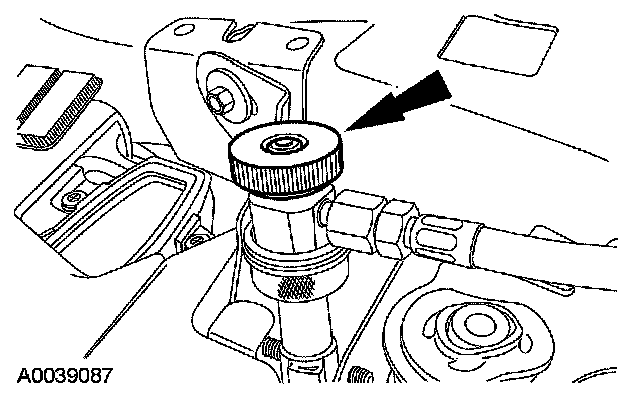 A0039087