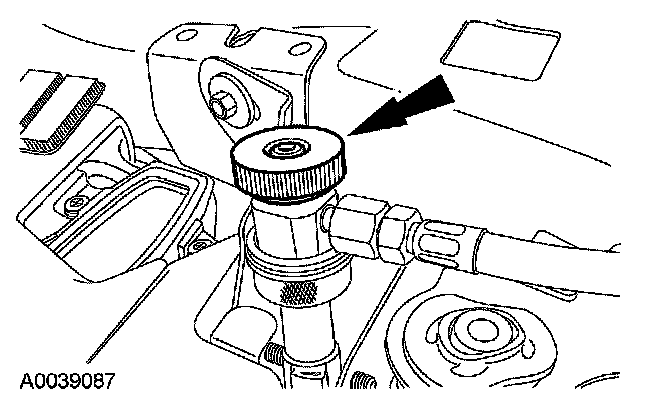 A0039087