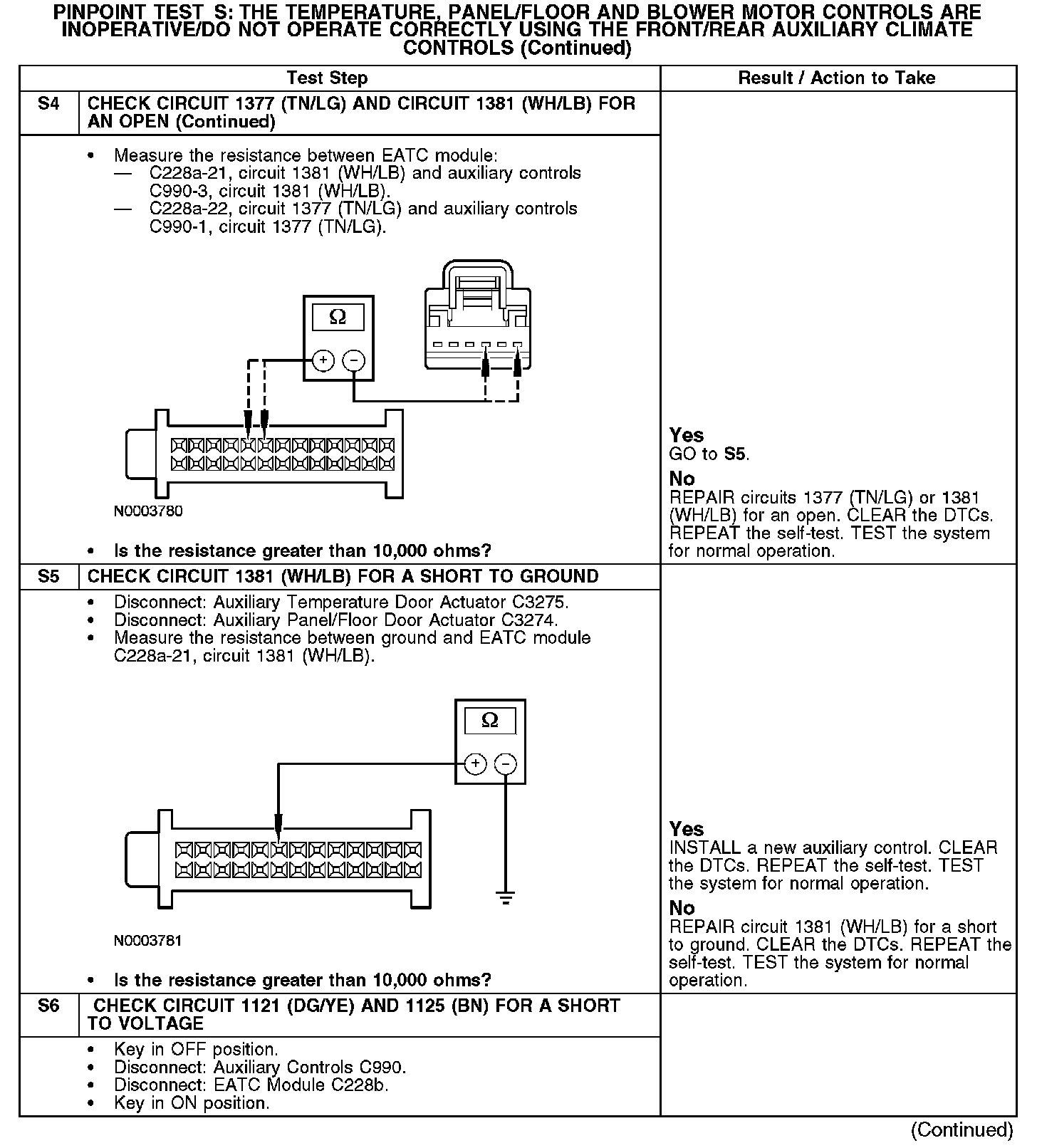 PINPOINT TEST S: THE TEMPERATURE, PANEL/FLOOR AND BLOWER MOTOR CONTROLS ARE INOPERATIVE/DO NOT OPERATE CORRECTLY USING THE FRONT/REAR AUXILIARY CLIMATE CONTROLS (Continued)

| | Test Step | Result / Action to Take |
|---|---|---|
| S4 | CHECK CIRCUIT 1377 (TN/LG) AND CIRCUIT 1381 (WH/LB) FOR AN OPEN (Continued) | |
| | • Measure the resistance between EATC module: — C228a-21, circuit 1381 (WH/LB) and auxiliary controls C990-3, circuit 1381 (WH/LB). — C228a-22, circuit 1377 (TN/LG) and auxiliary controls C990-1, circuit 1377 (TN/LG). Ω + − N0003780 • Is the resistance greater than 10,000 ohms? | Yes GO to S5. No REPAIR circuits 1377 (TN/LG) or 1381 (WH/LB) for an open. CLEAR the DTCs. REPEAT the self-test. TEST the system for normal operation. |
| S5 | CHECK CIRCUIT 1381 (WH/LB) FOR A SHORT TO GROUND | |
| | • Disconnect: Auxiliary Temperature Door Actuator C3275. • Disconnect: Auxiliary Panel/Floor Door Actuator C3274. • Measure the resistance between ground and EATC module C228a-21, circuit 1381 (WH/LB). Ω + − N0003781 • Is the resistance greater than 10,000 ohms? | Yes INSTALL a new auxiliary control. CLEAR the DTCs. REPEAT the self-test. TEST the system for normal operation. No REPAIR circuit 1381 (WH/LB) for a short to ground. CLEAR the DTCs. REPEAT the self-test. TEST the system for normal operation. |
| S6 | CHECK CIRCUIT 1121 (DG/YE) AND 1125 (BN) FOR A SHORT TO VOLTAGE | |
| | • Key in OFF position. • Disconnect: Auxiliary Controls C990. • Disconnect: EATC Module C228b. • Key in ON position. | |

(Continued)