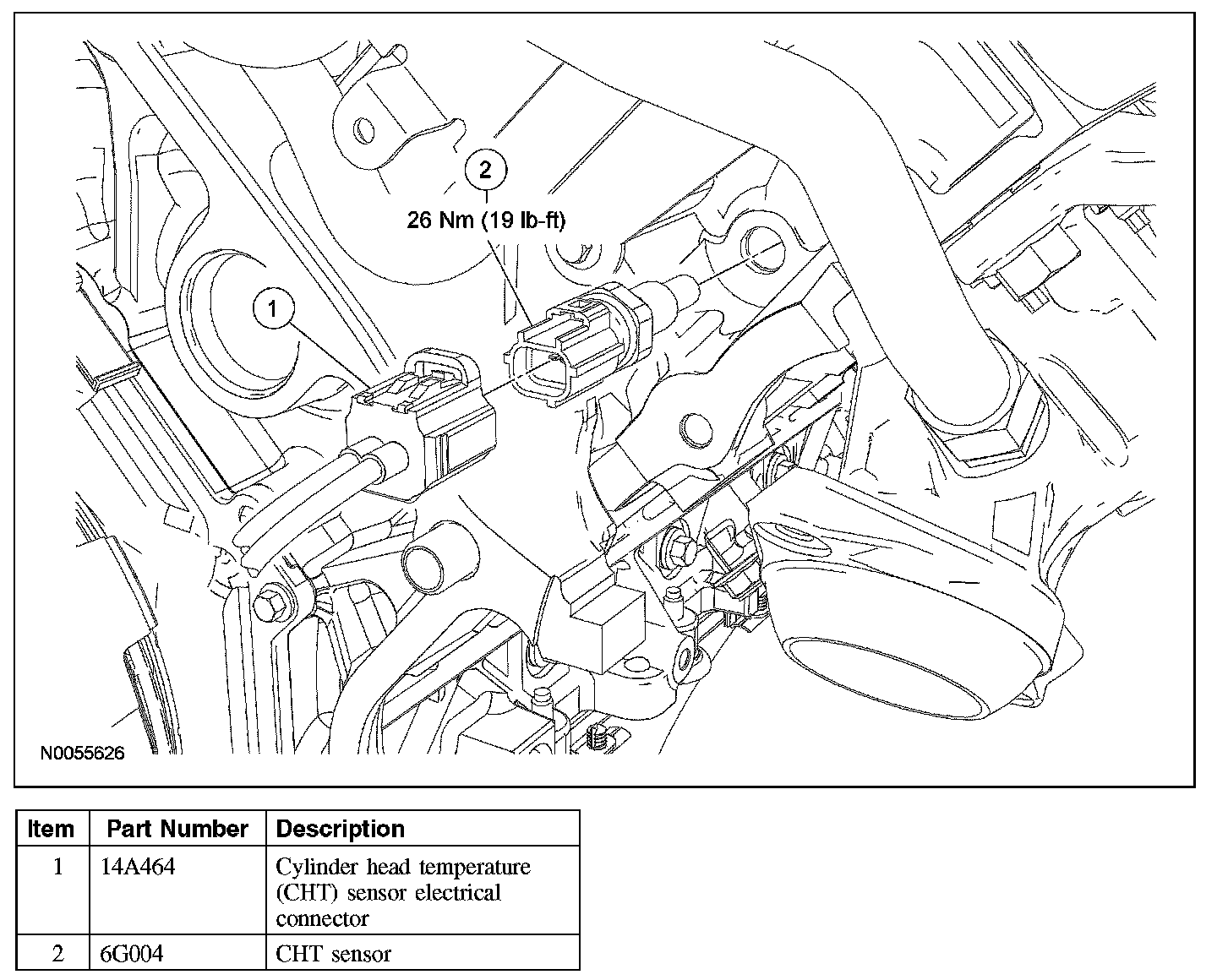 2

26 Nm (19 lb-ft)

1

N0055626

| Item | Part Number | Description |
|---|---|---|
| 1 | 14A464 | Cylinder head temperature (CHT) sensor electrical connector |
| 2 | 6G004 | CHT sensor |