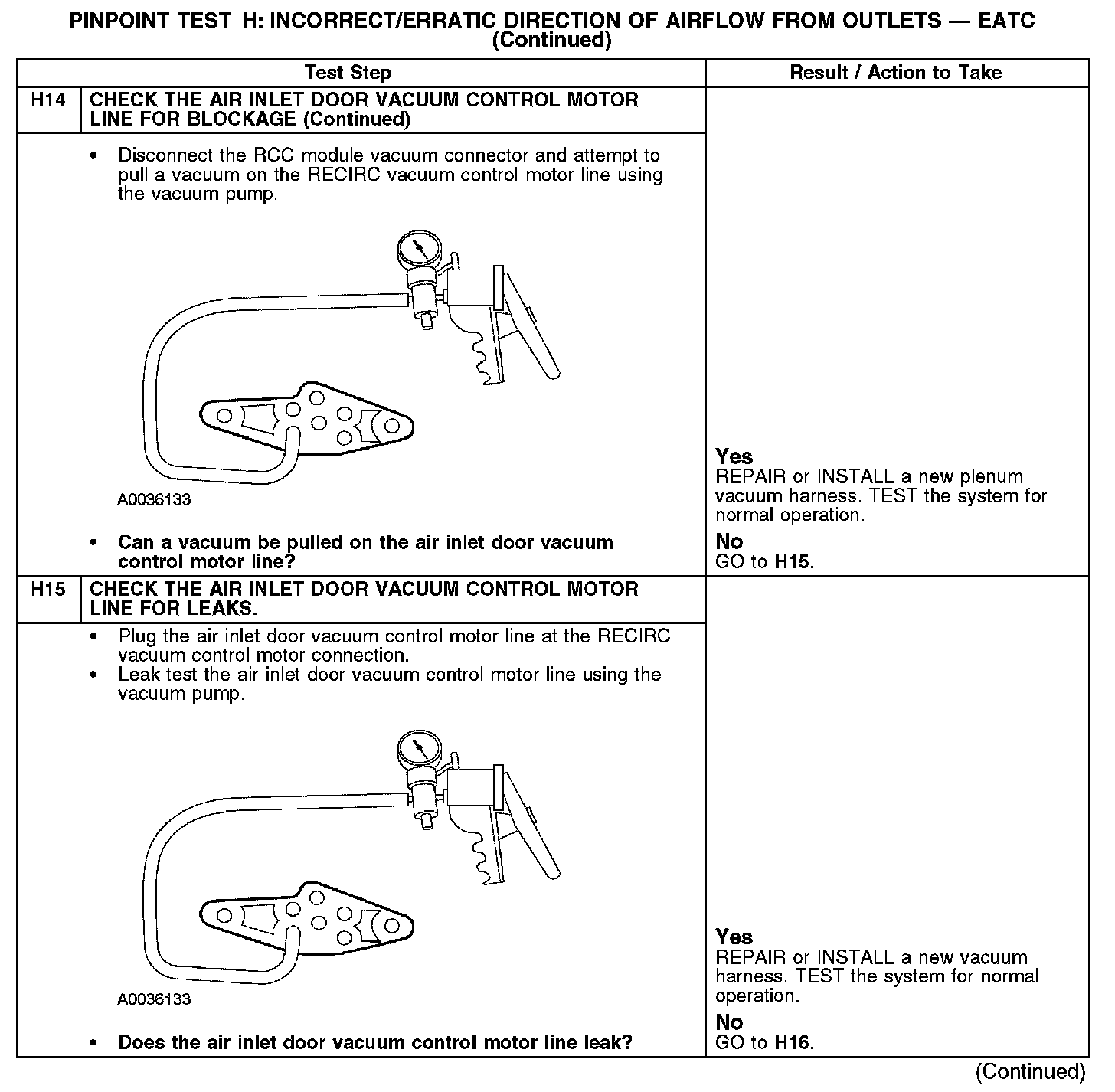 PINPOINT TEST H: INCORRECT/ERRATIC DIRECTION OF AIRFLOW FROM OUTLETS — EATC
(Continued)

| Test Step | | Result / Action to Take |
|---|---|---|
| H14 | CHECK THE AIR INLET DOOR VACUUM CONTROL MOTOR LINE FOR BLOCKAGE (Continued) | |
| | • Disconnect the RCC module vacuum connector and attempt to pull a vacuum on the RECIRC vacuum control motor line using the vacuum pump. A0036133 • Can a vacuum be pulled on the air inlet door vacuum control motor line? | Yes REPAIR or INSTALL a new plenum vacuum harness. TEST the system for normal operation. No GO to H15. |
| H15 | CHECK THE AIR INLET DOOR VACUUM CONTROL MOTOR LINE FOR LEAKS. | |
| | • Plug the air inlet door vacuum control motor line at the RECIRC vacuum control motor connection. • Leak test the air inlet door vacuum control motor line using the vacuum pump. A0036133 • Does the air inlet door vacuum control motor line leak? | Yes REPAIR or INSTALL a new vacuum harness. TEST the system for normal operation. No GO to H16. |

(Continued)