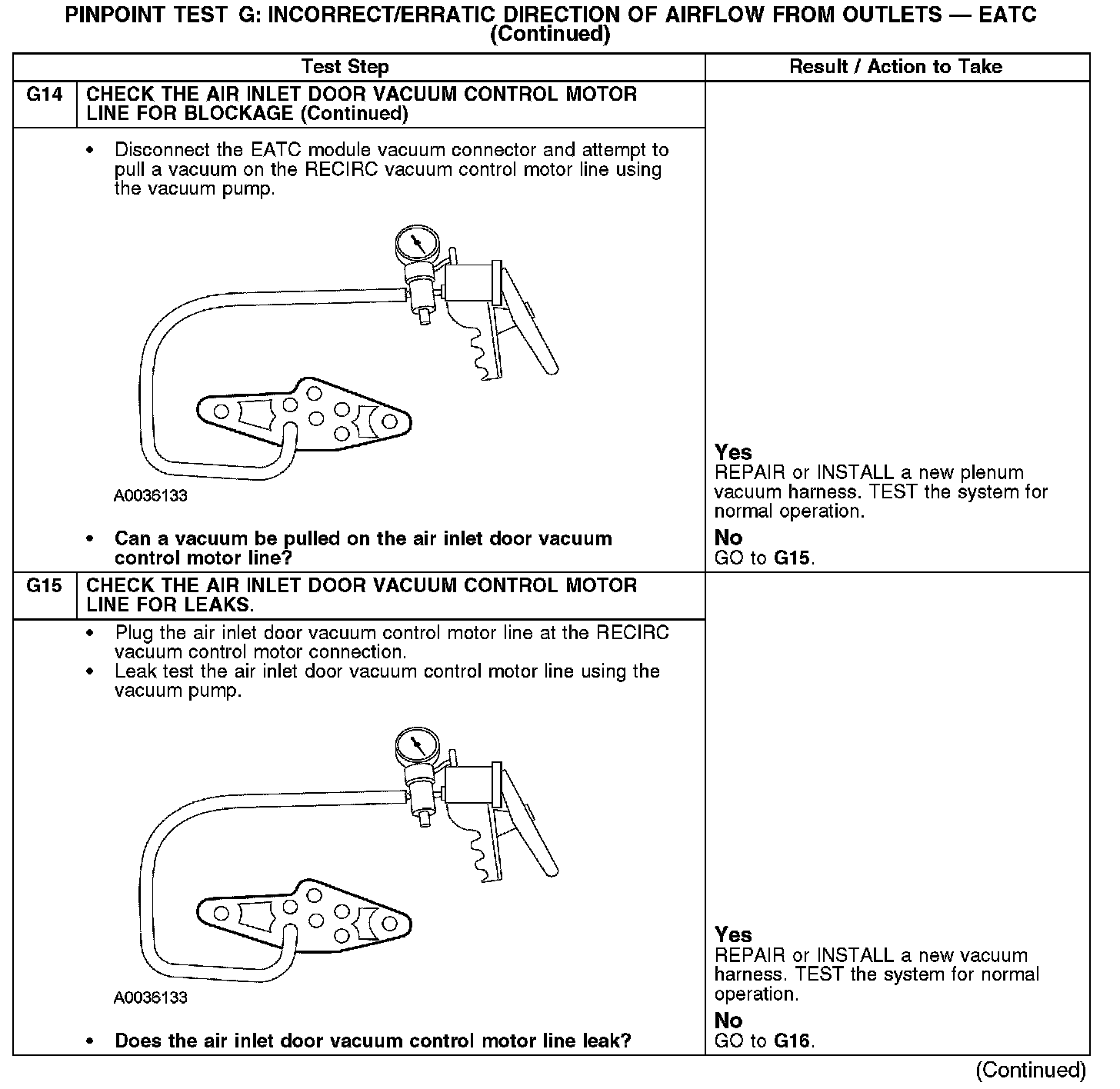 PINPOINT TEST G: INCORRECT/ERRATIC DIRECTION OF AIRFLOW FROM OUTLETS — EATC (Continued)

| | Test Step | Result / Action to Take |
|---|---|---|
| G14 | CHECK THE AIR INLET DOOR VACUUM CONTROL MOTOR LINE FOR BLOCKAGE (Continued) | |
| | • Disconnect the EATC module vacuum connector and attempt to pull a vacuum on the RECIRC vacuum control motor line using the vacuum pump. A0036133 • Can a vacuum be pulled on the air inlet door vacuum control motor line? | Yes REPAIR or INSTALL a new plenum vacuum harness. TEST the system for normal operation. No GO to G15. |
| G15 | CHECK THE AIR INLET DOOR VACUUM CONTROL MOTOR LINE FOR LEAKS. | |
| | • Plug the air inlet door vacuum control motor line at the RECIRC vacuum control motor connection. • Leak test the air inlet door vacuum control motor line using the vacuum pump. A0036133 • Does the air inlet door vacuum control motor line leak? | Yes REPAIR or INSTALL a new vacuum harness. TEST the system for normal operation. No GO to G16. |

(Continued)