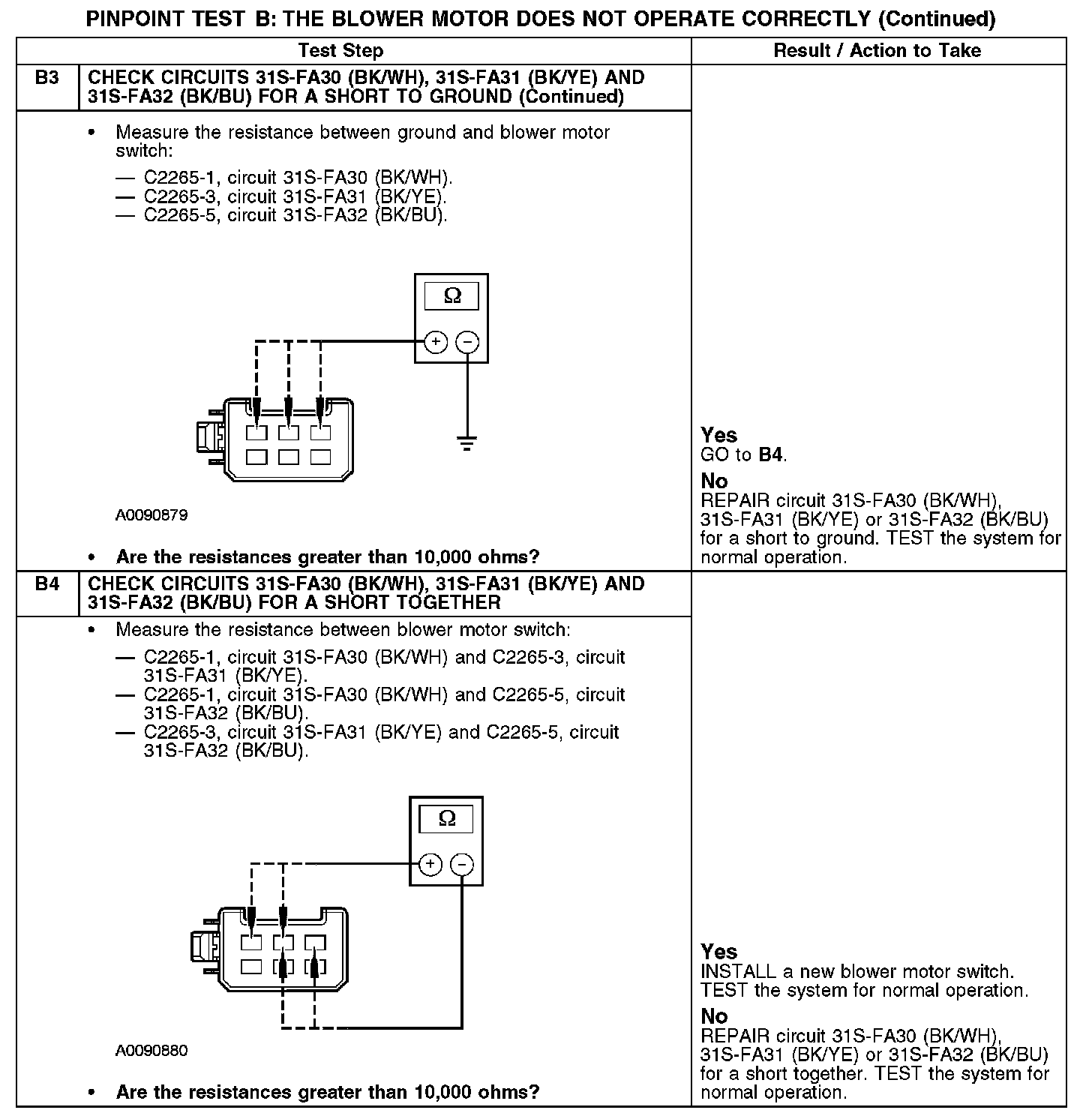 PINPOINT TEST B: THE BLOWER MOTOR DOES NOT OPERATE CORRECTLY (Continued)

| | Test Step | Result / Action to Take |
|---|---|---|
| B3 | CHECK CIRCUITS 31S-FA30 (BK/WH), 31S-FA31 (BK/YE) AND 31S-FA32 (BK/BU) FOR A SHORT TO GROUND (Continued) | |
| | • Measure the resistance between ground and blower motor switch: — C2265-1, circuit 31S-FA30 (BK/WH). — C2265-3, circuit 31S-FA31 (BK/YE). — C2265-5, circuit 31S-FA32 (BK/BU). Ω + − A0090879 • Are the resistances greater than 10,000 ohms? | Yes GO to B4. No REPAIR circuit 31S-FA30 (BK/WH), 31S-FA31 (BK/YE) or 31S-FA32 (BK/BU) for a short to ground. TEST the system for normal operation. |
| B4 | CHECK CIRCUITS 31S-FA30 (BK/WH), 31S-FA31 (BK/YE) AND 31S-FA32 (BK/BU) FOR A SHORT TOGETHER | |
| | • Measure the resistance between blower motor switch: — C2265-1, circuit 31S-FA30 (BK/WH) and C2265-3, circuit 31S-FA31 (BK/YE). — C2265-1, circuit 31S-FA30 (BK/WH) and C2265-5, circuit 31S-FA32 (BK/BU). — C2265-3, circuit 31S-FA31 (BK/YE) and C2265-5, circuit 31S-FA32 (BK/BU). Ω + − A0090880 • Are the resistances greater than 10,000 ohms? | Yes INSTALL a new blower motor switch. TEST the system for normal operation. No REPAIR circuit 31S-FA30 (BK/WH), 31S-FA31 (BK/YE) or 31S-FA32 (BK/BU) for a short together. TEST the system for normal operation. |