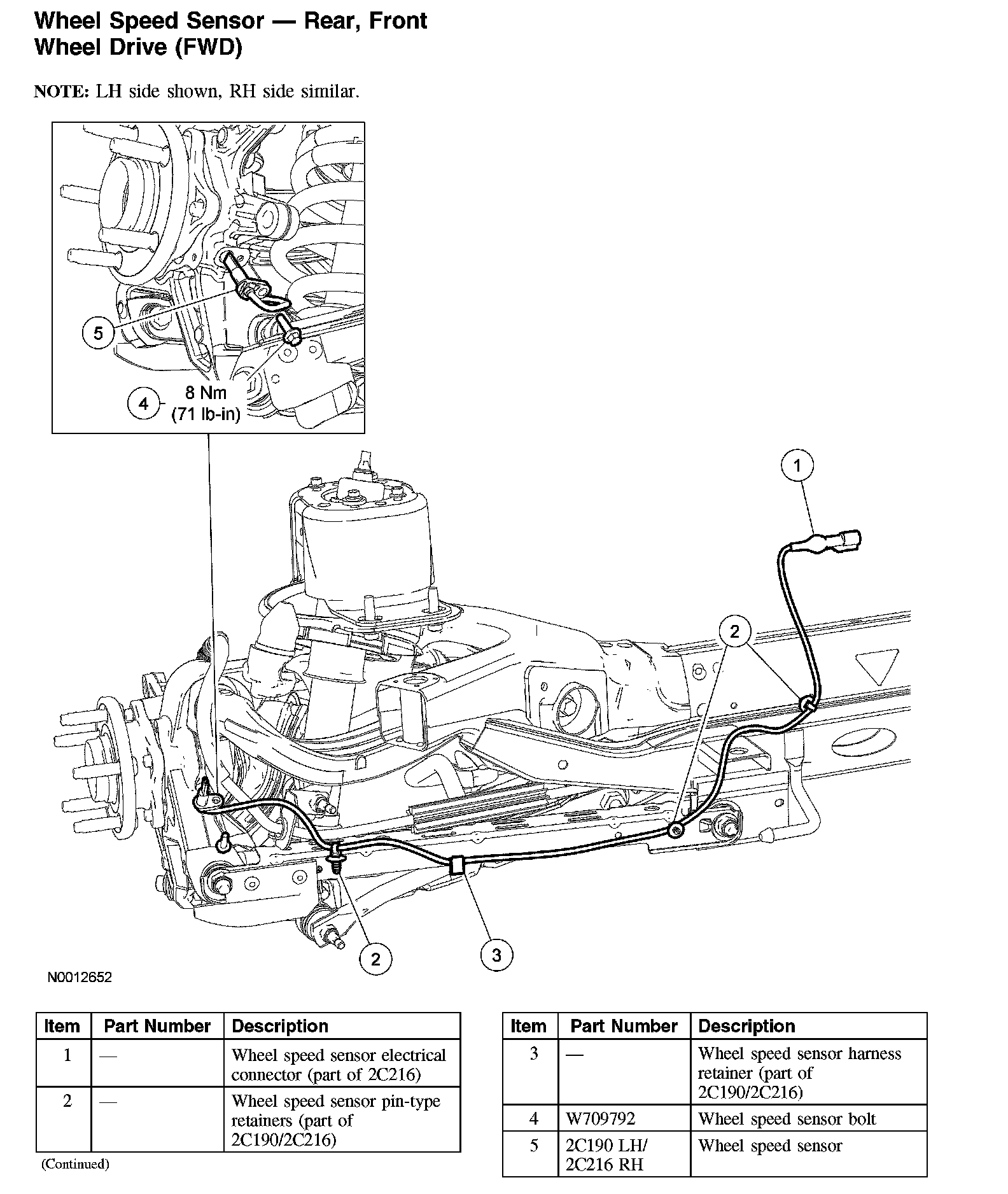 Wheel Speed Sensor — Rear, Front Wheel Drive (FWD)

NOTE: LH side shown, RH side similar.

5

4 8 Nm (71 lb-in)

1

2

2

3

N0012652

| Item | Part Number | Description |
|---|---|---|
| 1 | — | Wheel speed sensor electrical connector (part of 2C216) |
| 2 | — | Wheel speed sensor pin-type retainers (part of 2C190/2C216) |

(Continued)

| Item | Part Number | Description |
|---|---|---|
| 3 | — | Wheel speed sensor harness retainer (part of 2C190/2C216) |
| 4 | W709792 | Wheel speed sensor bolt |
| 5 | 2C190 LH/ 2C216 RH | Wheel speed sensor |