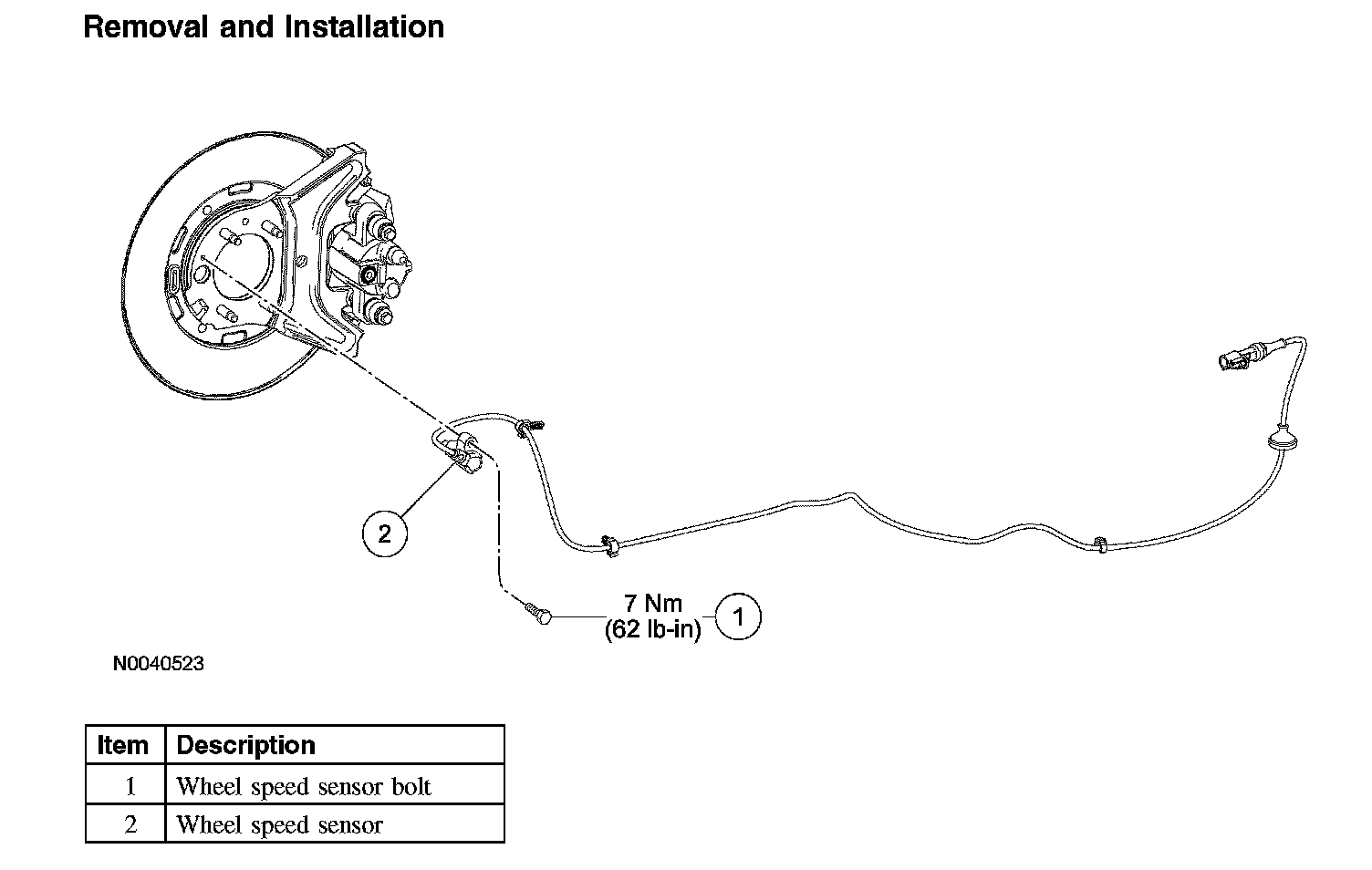 Removal and Installation

2

7 Nm
(62 lb-in)

1

N0040523

| Item | Description |
|---|---|
| 1 | Wheel speed sensor bolt |
| 2 | Wheel speed sensor |