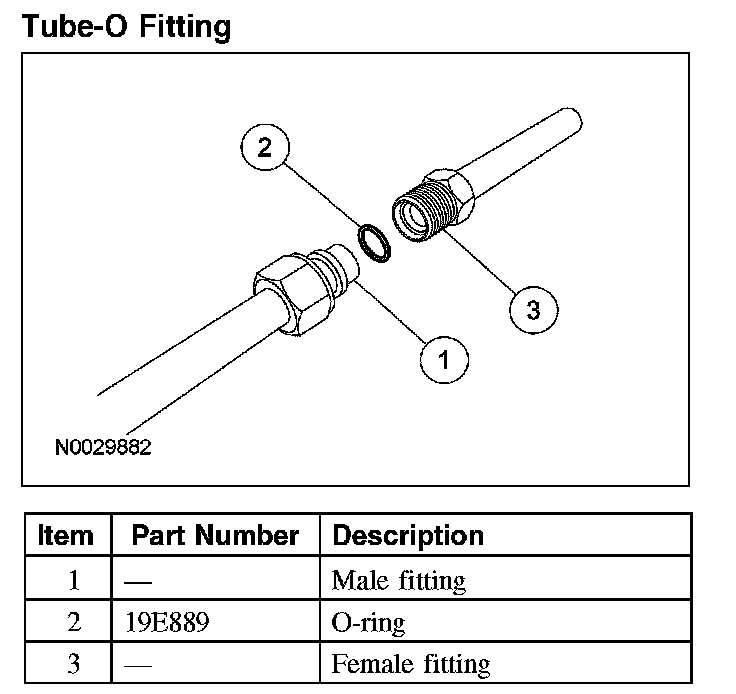 Tube-O Fitting

2

3

1

N0029882

| Item | Part Number | Description |
|---|---|---|
| 1 | — | Male fitting |
| 2 | 19E889 | O-ring |
| 3 | — | Female fitting |