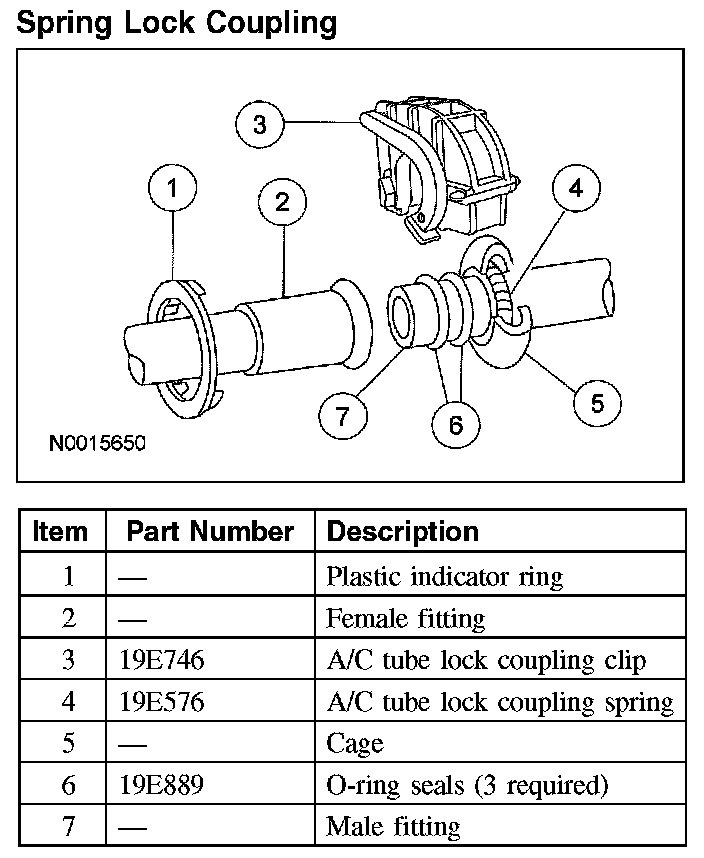 Spring Lock Coupling

3
1
2
4
7
6
5
N0015650

| Item | Part Number | Description |
|---|---|---|
| 1 | — | Plastic indicator ring |
| 2 | — | Female fitting |
| 3 | 19E746 | A/C tube lock coupling clip |
| 4 | 19E576 | A/C tube lock coupling spring |
| 5 | — | Cage |
| 6 | 19E889 | O-ring seals (3 required) |
| 7 | — | Male fitting |