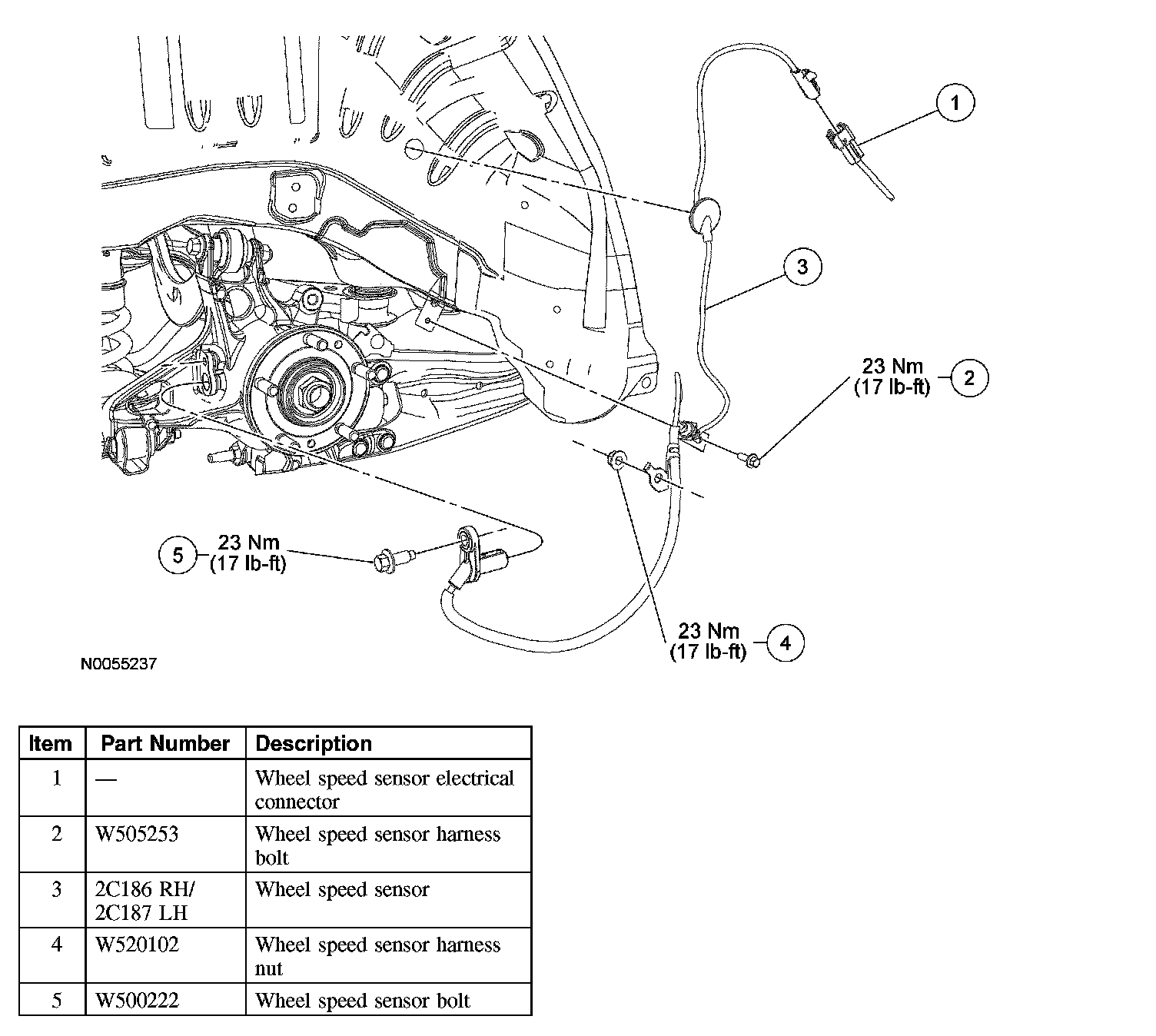 1

3

23 Nm
(17 lb-ft)
2

5
23 Nm
(17 lb-ft)

23 Nm
(17 lb-ft)
4

N0055237

| Item | Part Number | Description |
|---|---|---|
| 1 | — | Wheel speed sensor electrical connector |
| 2 | W505253 | Wheel speed sensor harness bolt |
| 3 | 2C186 RH/ 2C187 LH | Wheel speed sensor |
| 4 | W520102 | Wheel speed sensor harness nut |
| 5 | W500222 | Wheel speed sensor bolt |