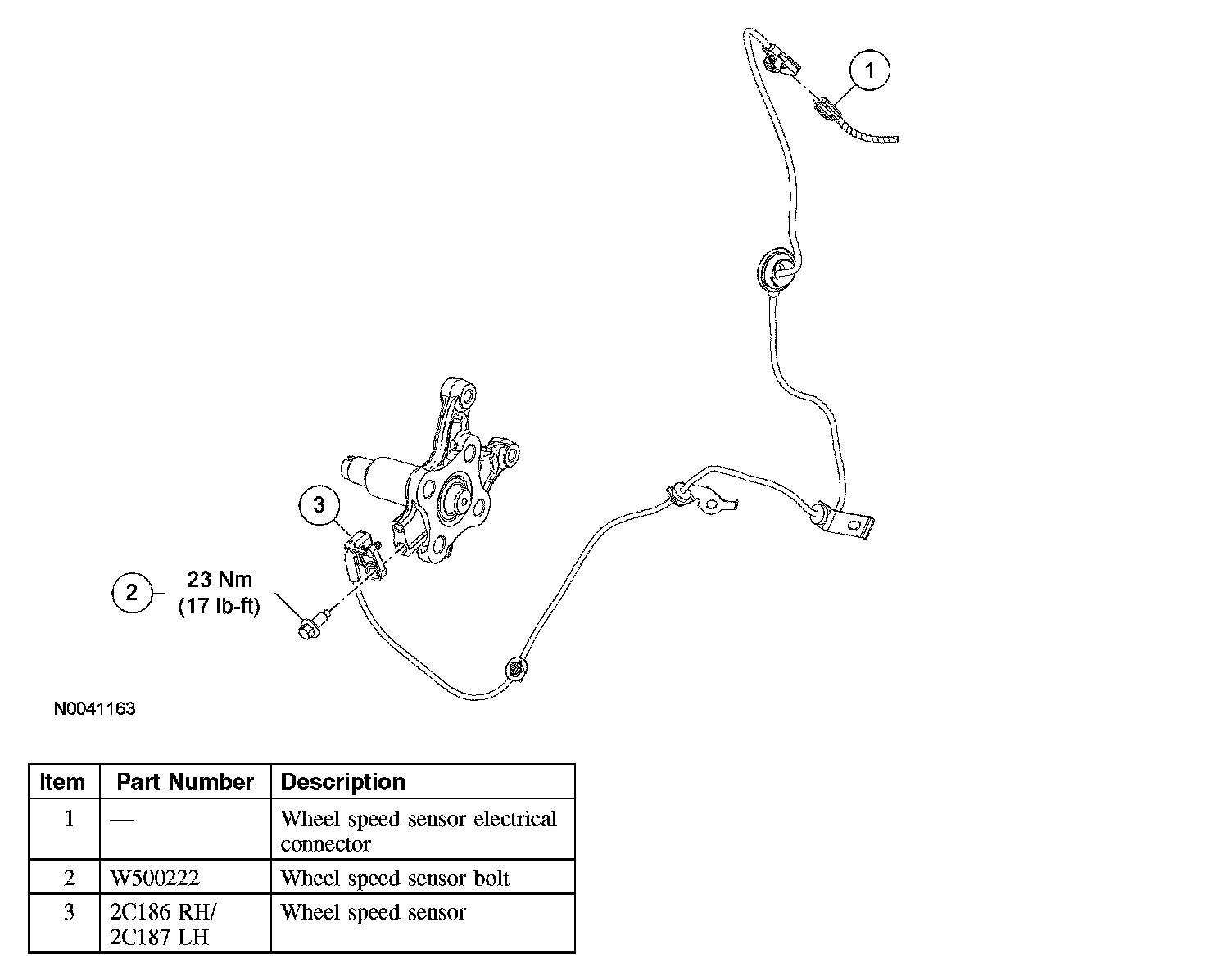 1

3

2 23 Nm (17 lb-ft)

N0041163

| Item | Part Number | Description |
|---|---|---|
| 1 | — | Wheel speed sensor electrical connector |
| 2 | W500222 | Wheel speed sensor bolt |
| 3 | 2C186 RH/ 2C187 LH | Wheel speed sensor |