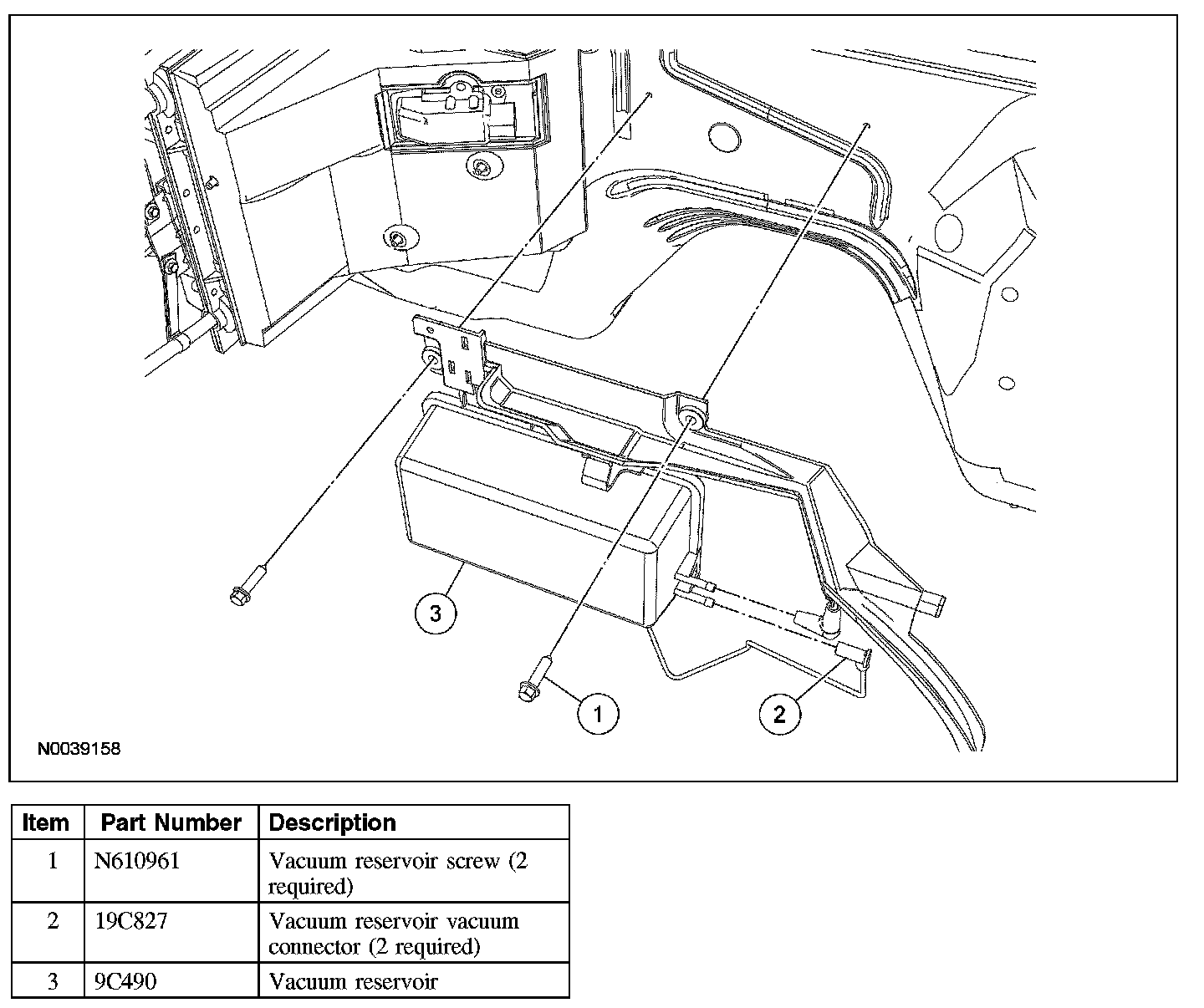 3

1

2

N0039158

| Item | Part Number | Description |
|---|---|---|
| 1 | N610961 | Vacuum reservoir screw (2 required) |
| 2 | 19C827 | Vacuum reservoir vacuum connector (2 required) |
| 3 | 9C490 | Vacuum reservoir |