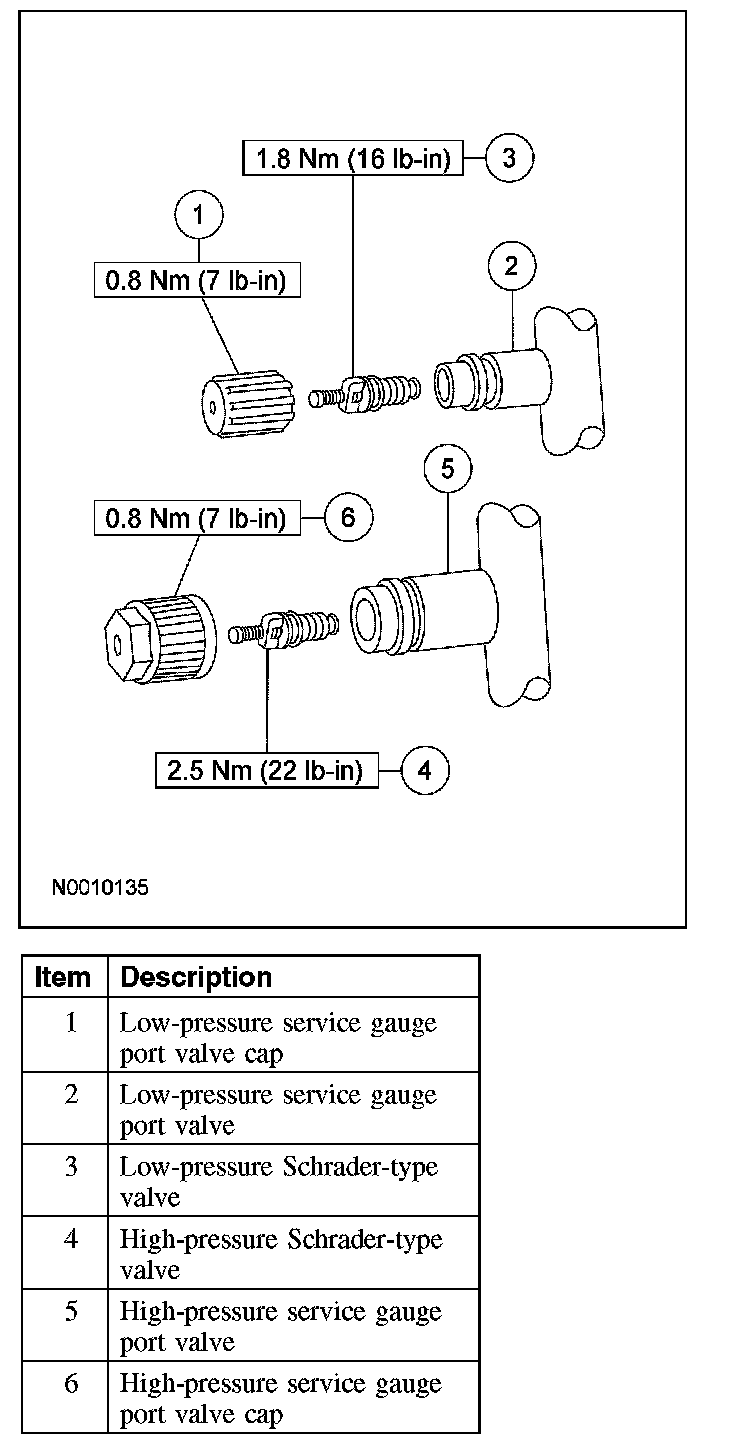 1.8 Nm (16 lb-in)
3
1
0.8 Nm (7 lb-in)
2
5
0.8 Nm (7 lb-in)
6
2.5 Nm (22 lb-in)
4
N0010135

| Item | Description |
|---|---|
| 1 | Low-pressure service gauge port valve cap |
| 2 | Low-pressure service gauge port valve |
| 3 | Low-pressure Schrader-type valve |
| 4 | High-pressure Schrader-type valve |
| 5 | High-pressure service gauge port valve |
| 6 | High-pressure service gauge port valve cap |