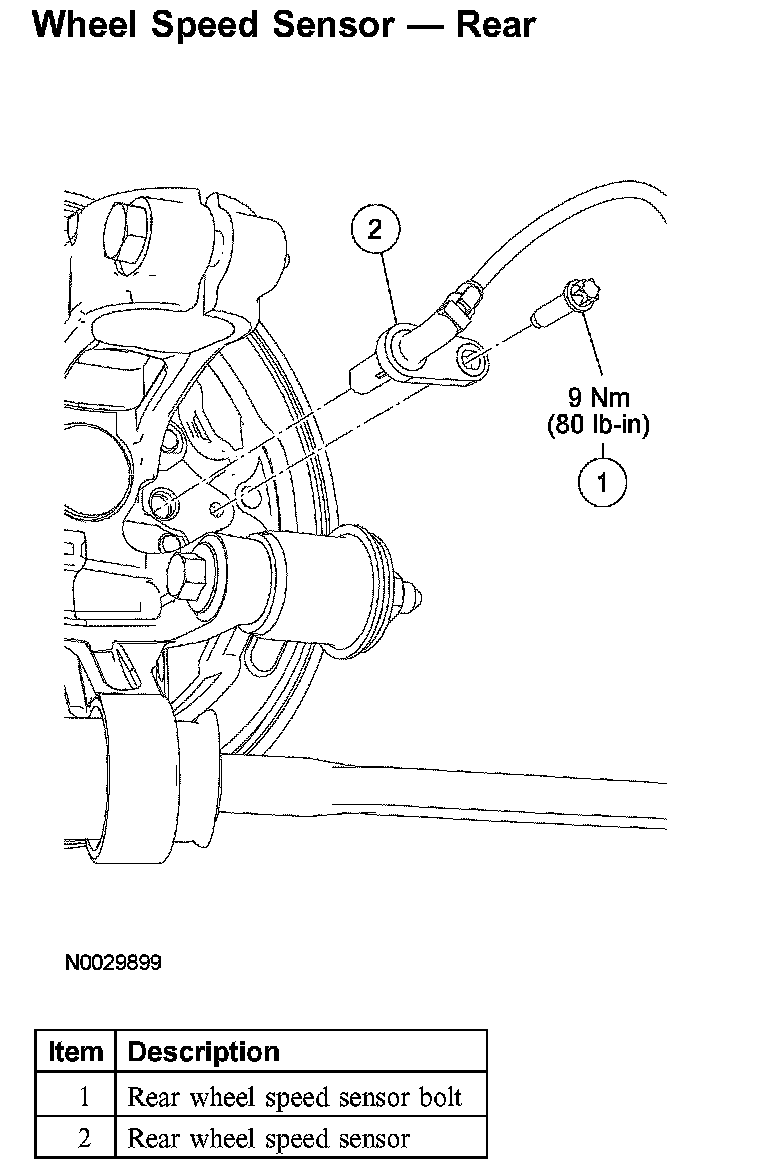 Wheel Speed Sensor — Rear

2

9 Nm
(80 lb-in)

1

N0029899

| Item | Description |
|---|---|
| 1 | Rear wheel speed sensor bolt |
| 2 | Rear wheel speed sensor |