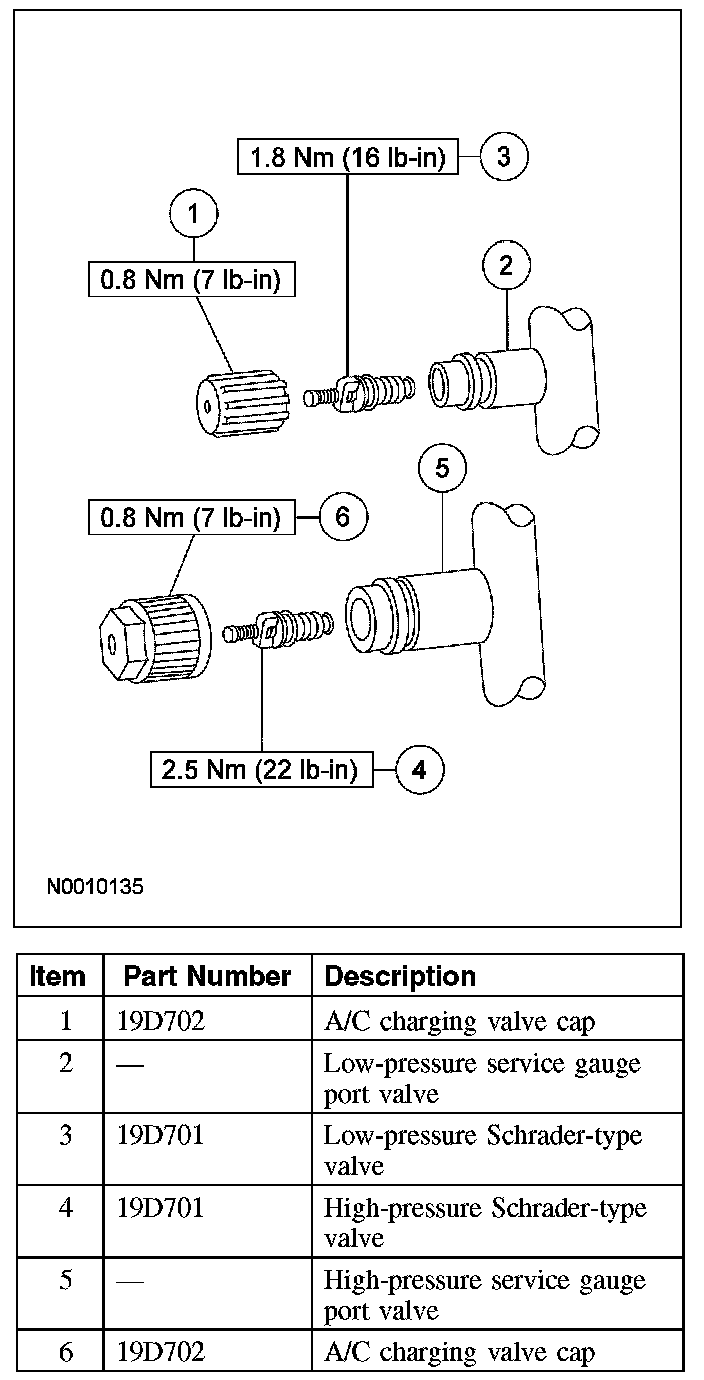 1.8 Nm (16 lb-in)
3
1
0.8 Nm (7 lb-in)
2
5
0.8 Nm (7 lb-in)
6
2.5 Nm (22 lb-in)
4
N0010135

| Item | Part Number | Description |
|---|---|---|
| 1 | 19D702 | A/C charging valve cap |
| 2 | — | Low-pressure service gauge port valve |
| 3 | 19D701 | Low-pressure Schrader-type valve |
| 4 | 19D701 | High-pressure Schrader-type valve |
| 5 | — | High-pressure service gauge port valve |
| 6 | 19D702 | A/C charging valve cap |