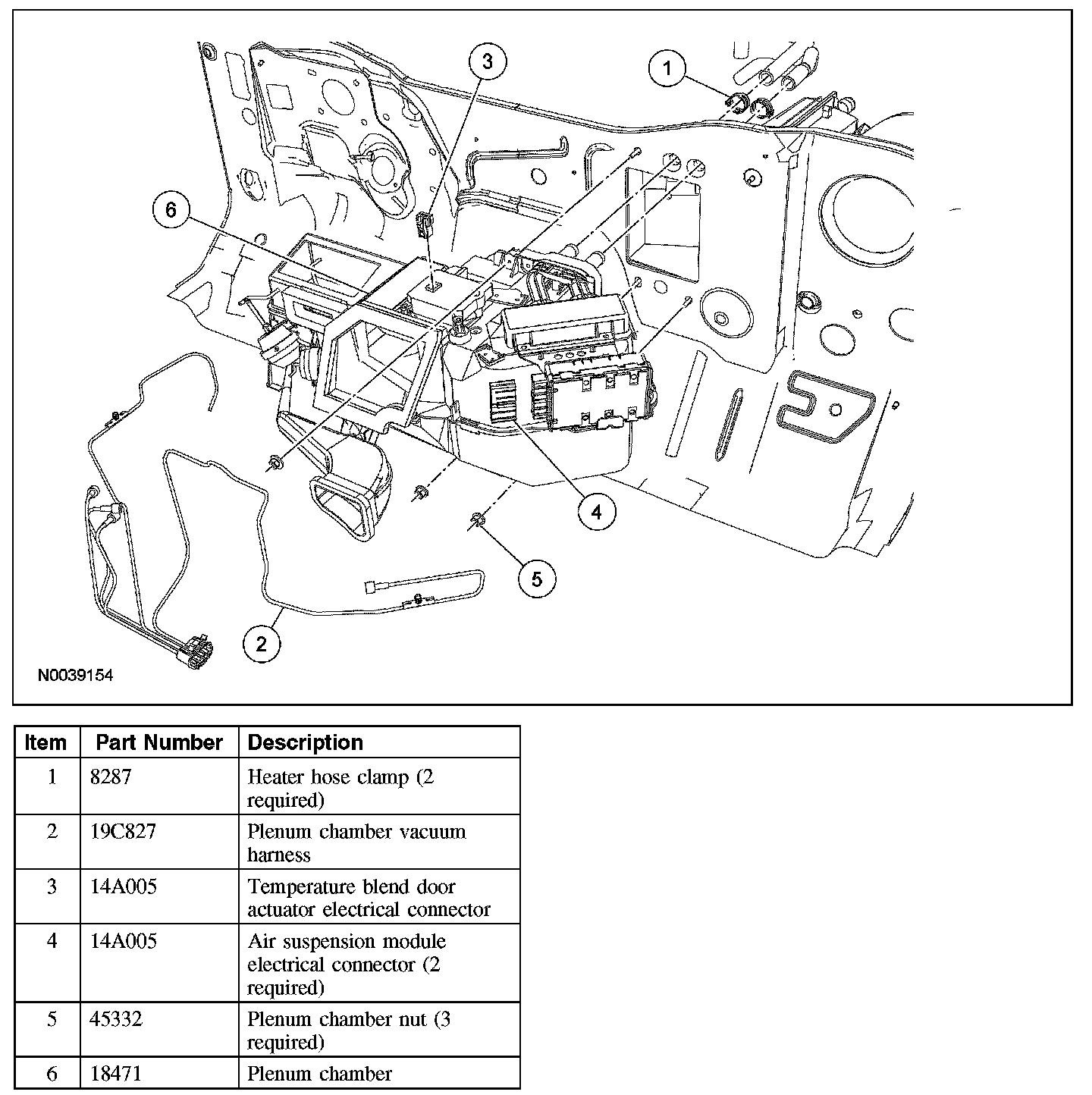 3
1
6
4
5
2
N0039154

| Item | Part Number | Description |
|---|---|---|
| 1 | 8287 | Heater hose clamp (2 required) |
| 2 | 19C827 | Plenum chamber vacuum harness |
| 3 | 14A005 | Temperature blend door actuator electrical connector |
| 4 | 14A005 | Air suspension module electrical connector (2 required) |
| 5 | 45332 | Plenum chamber nut (3 required) |
| 6 | 18471 | Plenum chamber |