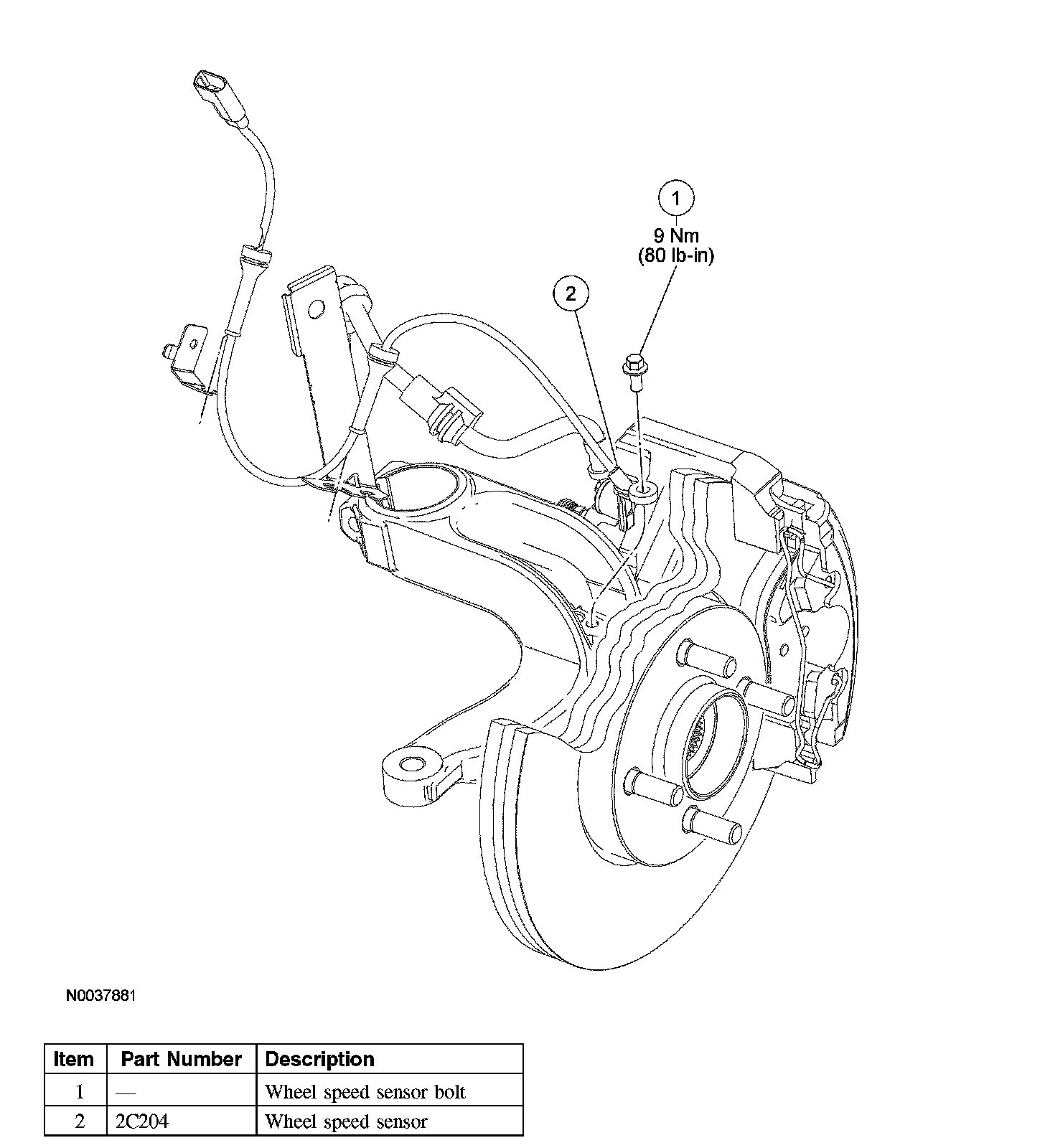 1
9 Nm
(80 lb-in)

2

N0037881

| Item | Part Number | Description |
|---|---|---|
| 1 | — | Wheel speed sensor bolt |
| 2 | 2C204 | Wheel speed sensor |